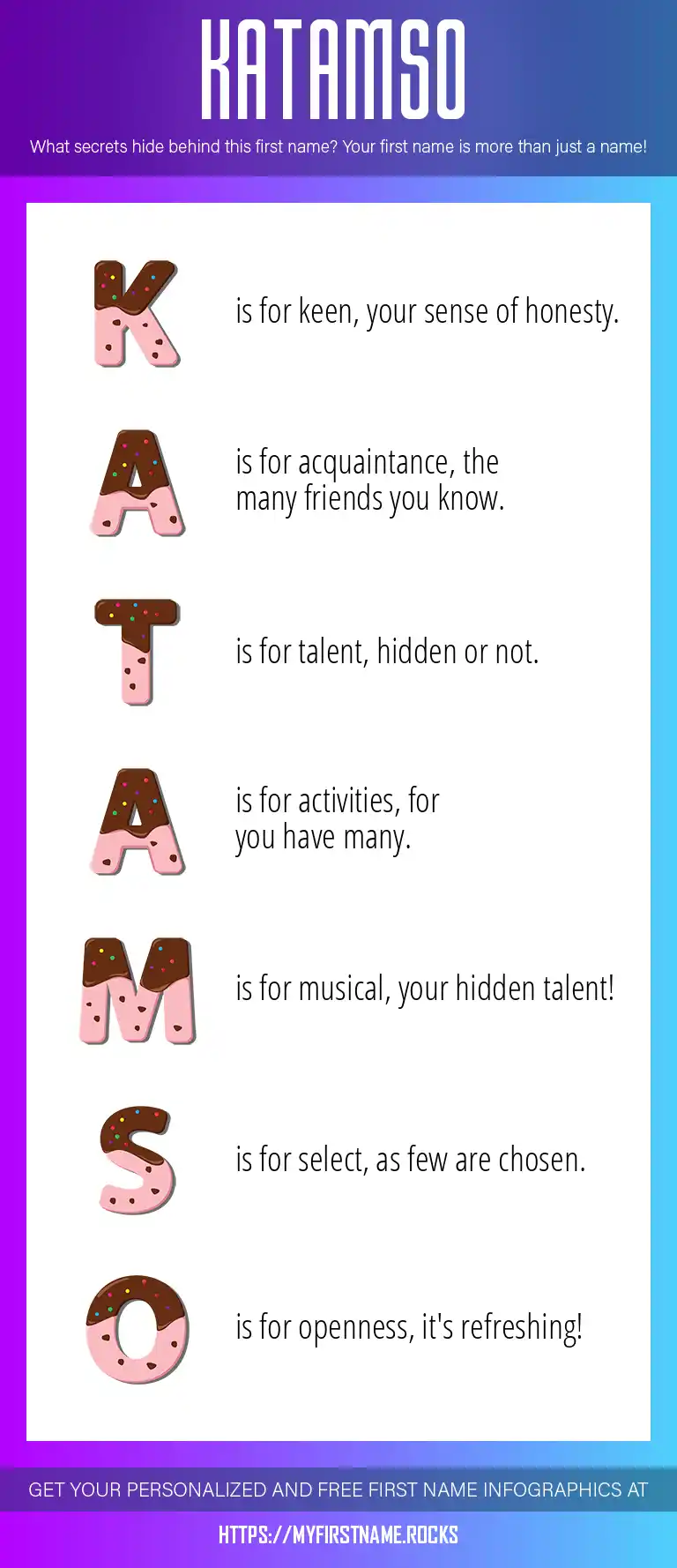 KATAMSO

What secrets hide behind this first name? Your first name is more than just a name!

K is for keen, your sense of honesty.

A is for acquaintance, the many friends you know.

T is for talent, hidden or not.

A is for activities, for you have many.

M is for musical, your hidden talent!

S is for select, as few are chosen.

O is for openness, it's refreshing!

GET YOUR PERSONALIZED AND FREE FIRST NAME INFOGRAPHICS AT

HTTPS://MYFIRSTNAME.ROCKS