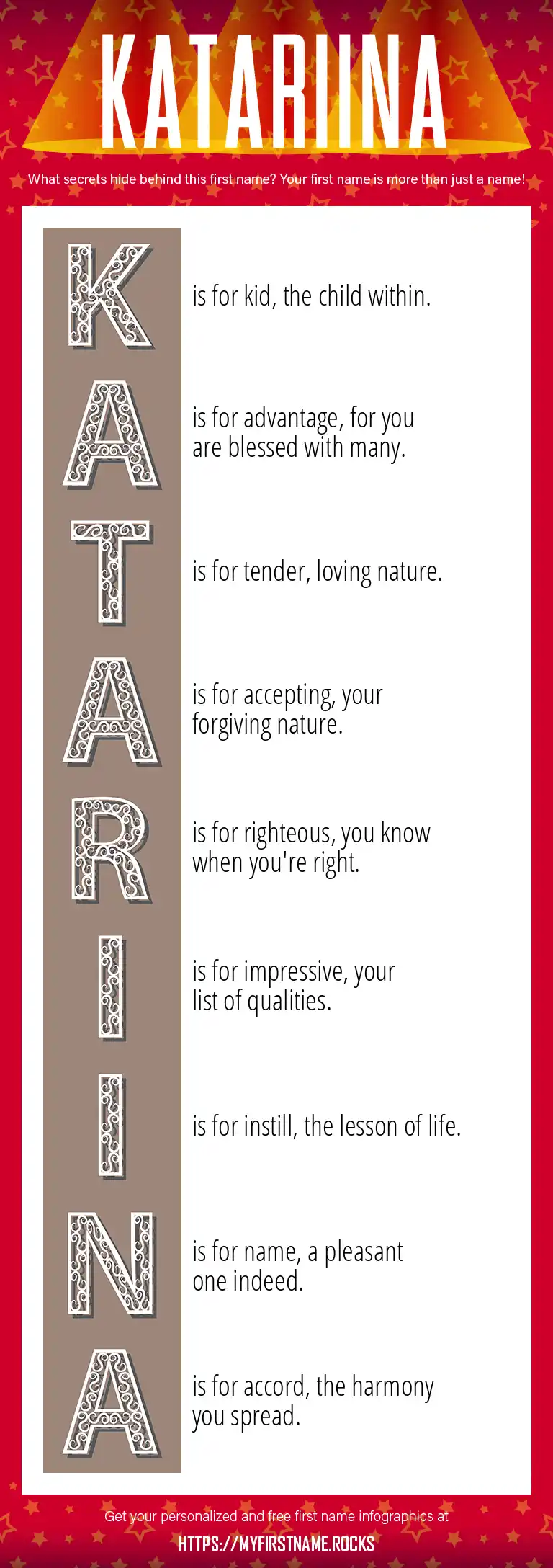 KATARIINA

What secrets hide behind this first name? Your first name is more than just a name!

K is for kid, the child within.

A is for advantage, for you are blessed with many.

T is for tender, loving nature.

A is for accepting, your forgiving nature.

R is for righteous, you know when you're right.

I is for impressive, your list of qualities.

I is for instill, the lesson of life.

N is for name, a pleasant one indeed.

A is for accord, the harmony you spread.

Get your personalized and free first name infographics at
HTTPS://MYFIRSTNAME.ROCKS