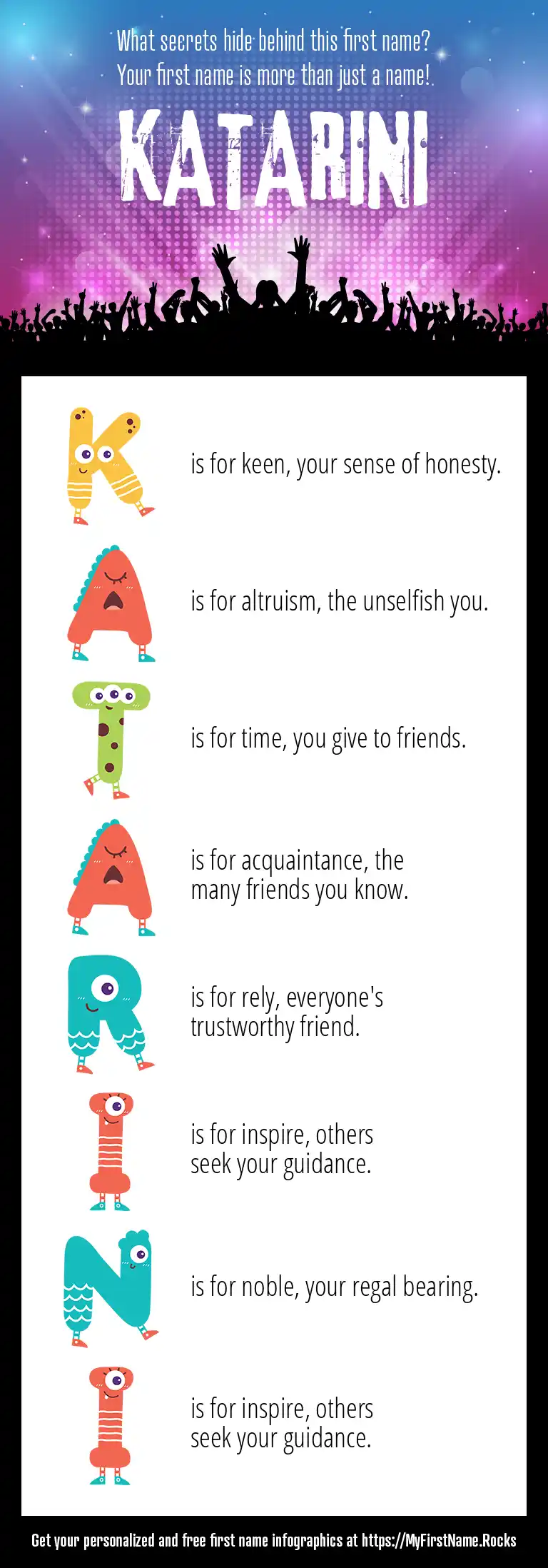 What secrets hide behind this first name?
Your first name is more than just a name!

KATARINI

K is for keen, your sense of honesty.

A is for altruism, the unselfish you.

T is for time, you give to friends.

A is for acquaintance, the many friends you know.

R is for rely, everyone's trustworthy friend.

I is for inspire, others seek your guidance.

N is for noble, your regal bearing.

I is for inspire, others seek your guidance.

Get your personalized and free first name infographics at https://MyFirstName.Rocks