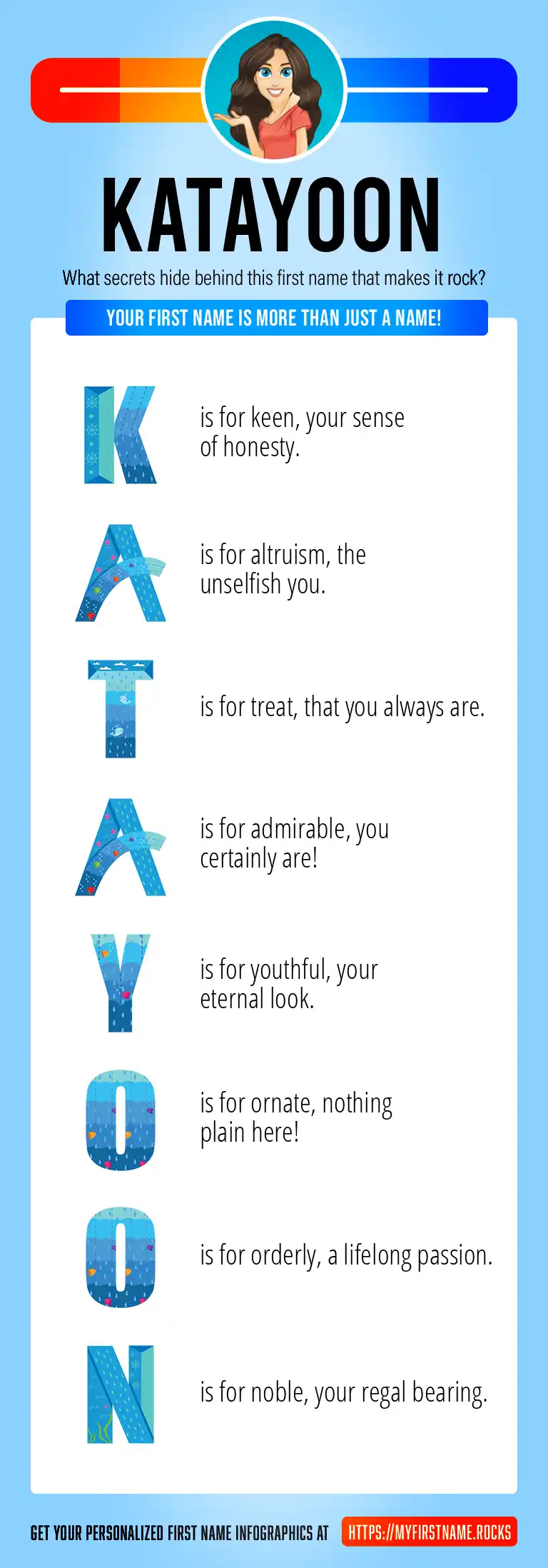 KATAYOON

What secrets hide behind this first name that makes it rock?

YOUR FIRST NAME IS MORE THAN JUST A NAME!

K is for keen, your sense of honesty.

A is for altruism, the unselfish you.

T is for treat, that you always are.

A is for admirable, you certainly are!

Y is for youthful, your eternal look.

O is for ornate, nothing plain here!

O is for orderly, a lifelong passion.

N is for noble, your regal bearing.

GET YOUR PERSONALIZED FIRST NAME INFOGRAPHICS AT HTTPS://MYFIRSTNAME.ROCKS