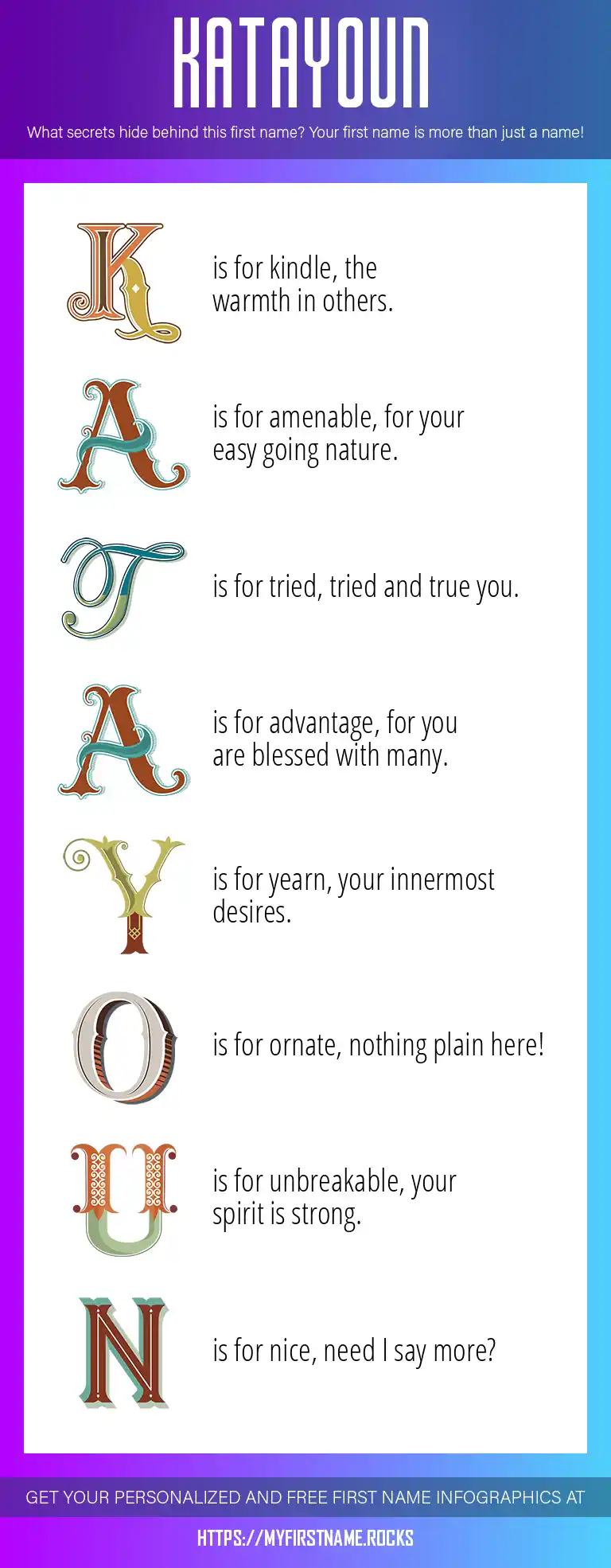 KATAYOUN

What secrets hide behind this first name? Your first name is more than just a name!

K is for kindle, the warmth in others.

A is for amenable, for your easy going nature.

T is for tried, tried and true you.

A is for advantage, for you are blessed with many.

Y is for yearn, your innermost desires.

O is for ornate, nothing plain here!

U is for unbreakable, your spirit is strong.

N is for nice, need I say more?

GET YOUR PERSONALIZED AND FREE FIRST NAME INFOGRAPHICS AT

HTTPS://MYFIRSTNAME.ROCKS