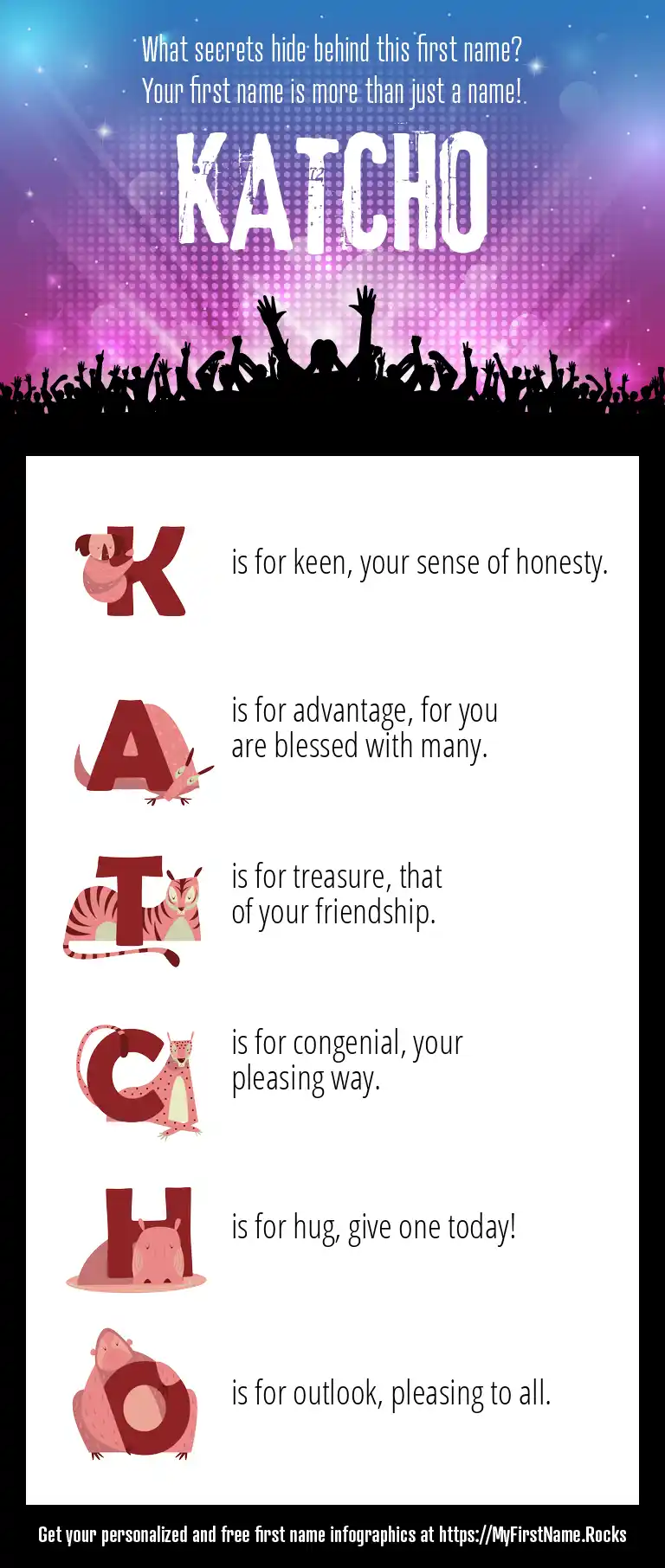 What secrets hide behind this first name?
Your first name is more than just a name!

KATCHO

K is for keen, your sense of honesty.

A is for advantage, for you are blessed with many.

T is for treasure, that of your friendship.

C is for congenial, your pleasing way.

H is for hug, give one today!

O is for outlook, pleasing to all.

Get your personalized and free first name infographics at https://MyFirstName.Rocks