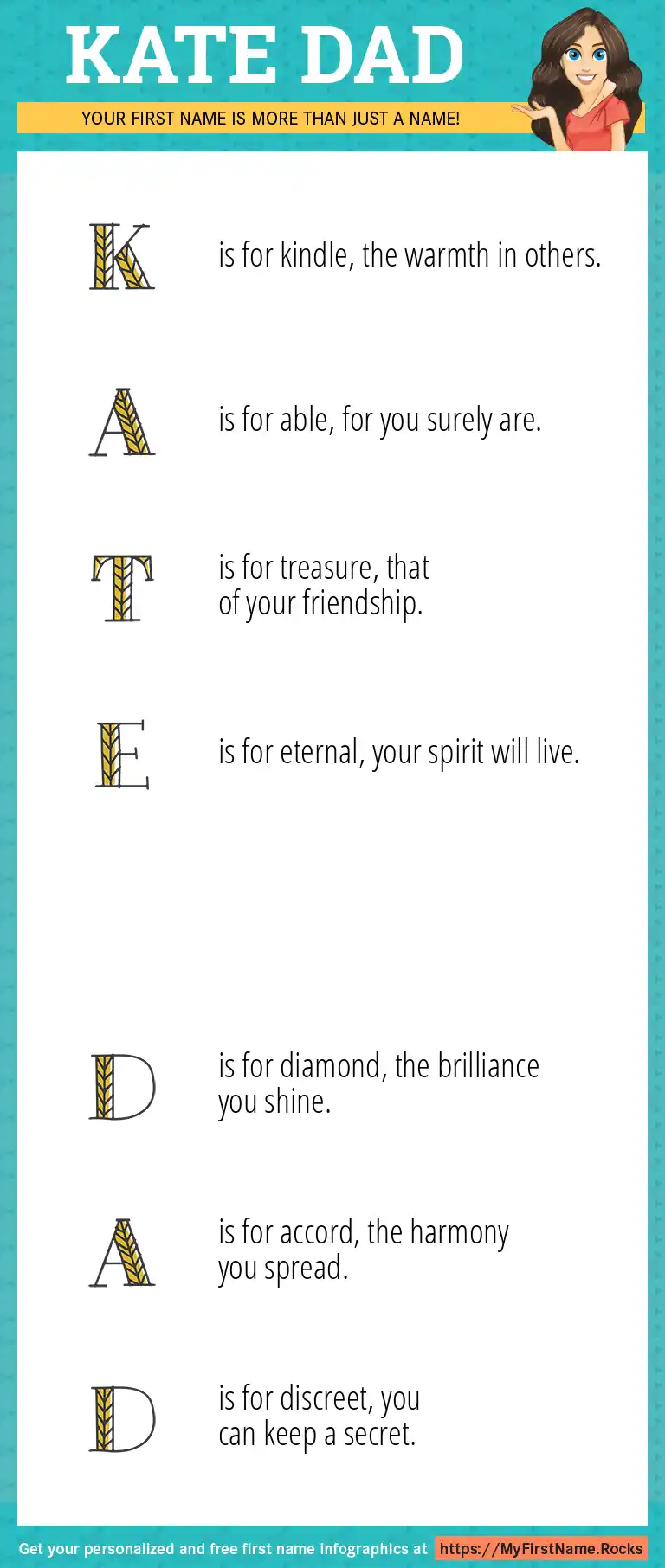 KATE DAD

YOUR FIRST NAME IS MORE THAN JUST A NAME!

K is for kindle, the warmth in others.

A is for able, for you surely are.

T is for treasure, that of your friendship.

E is for eternal, your spirit will live.

D is for diamond, the brilliance you shine.

A is for accord, the harmony you spread.

D is for discreet, you can keep a secret.

Get your personalized and free first name infographics at https://MyFirstName.Rocks