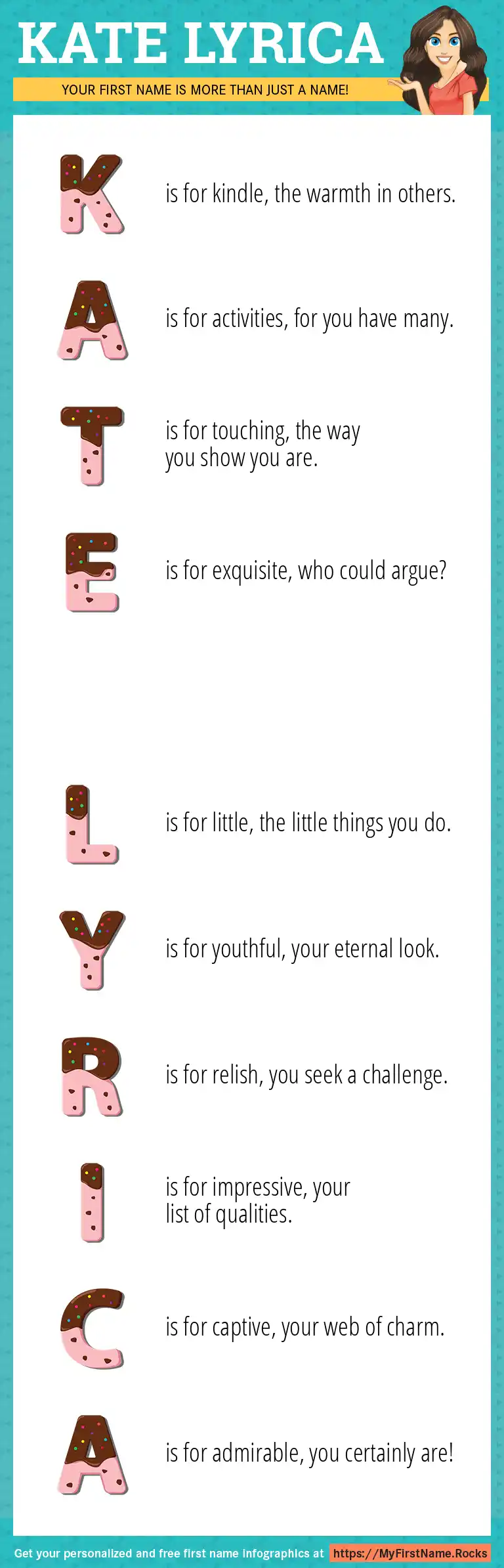 KATE LYRICA

YOUR FIRST NAME IS MORE THAN JUST A NAME!

K is for kindle, the warmth in others.

A is for activities, for you have many.

T is for touching, the way you show you are.

E is for exquisite, who could argue?

L is for little, the little things you do.

Y is for youthful, your eternal look.

R is for relish, you seek a challenge.

I is for impressive, your list of qualities.

C is for captive, your web of charm.

A is for admirable, you certainly are!

Get your personalized and free first name infographics at https://MyFirstName.Rocks