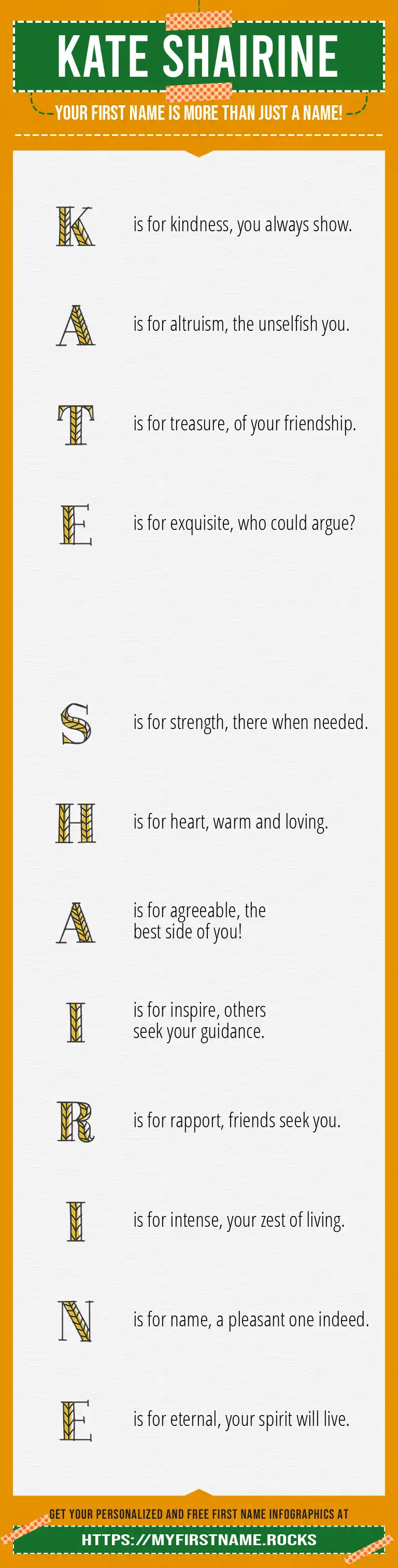 KATE SHAIRINE

YOUR FIRST NAME IS MORE THAN JUST A NAME!

K is for kindness, you always show.

A is for altruism, the unselfish you.

T is for treasure, of your friendship.

E is for exquisite, who could argue?

S is for strength, there when needed.

H is for heart, warm and loving.

A is for agreeable, the best side of you!

I is for inspire, others seek your guidance.

R is for rapport, friends seek you.

I is for intense, your zest of living.

N is for name, a pleasant one indeed.

E is for eternal, your spirit will live.

GET YOUR PERSONALIZED AND FREE FIRST NAME INFOGRAPHICS AT

HTTPS://MYFIRSTNAME.ROCKS