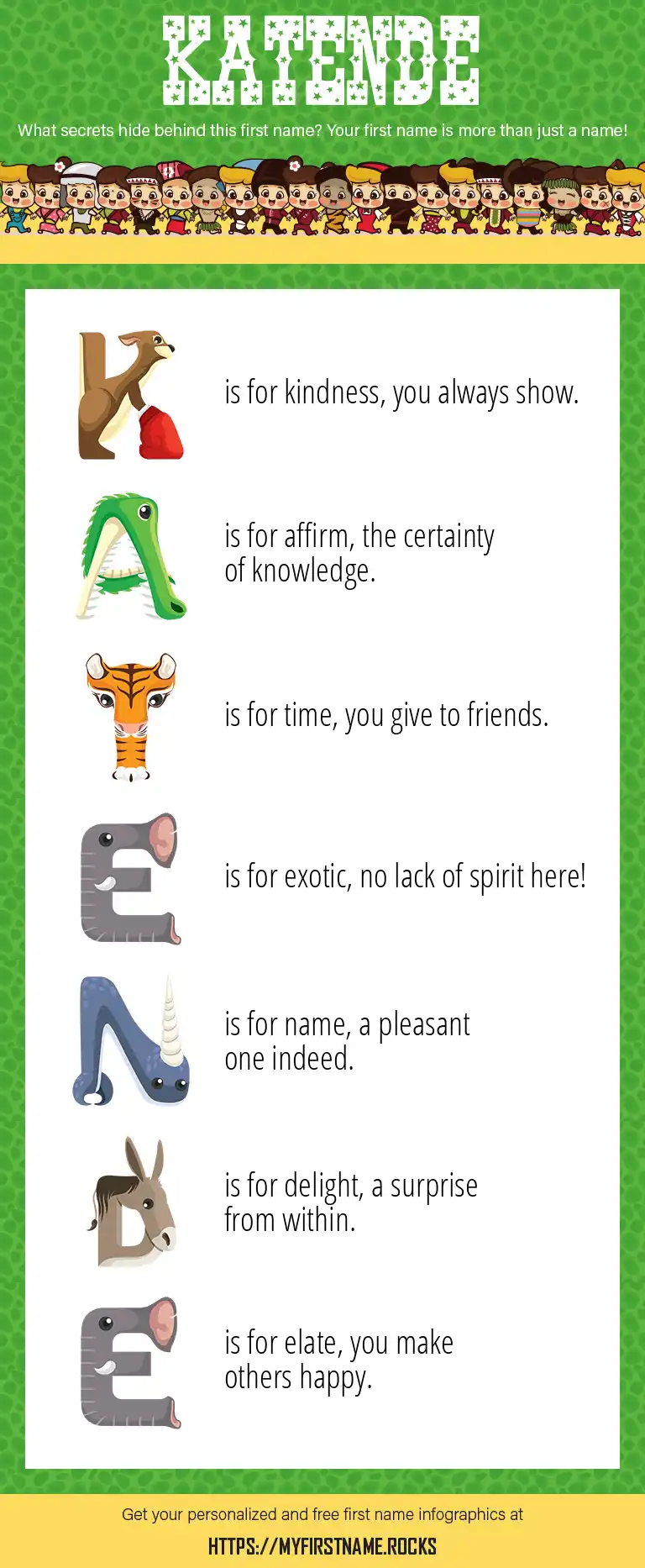 KATENDE

What secrets hide behind this first name? Your first name is more than just a name!

K is for kindness, you always show.

A is for affirm, the certainty of knowledge.

T is for time, you give to friends.

E is for exotic, no lack of spirit here!

N is for name, a pleasant one indeed.

D is for delight, a surprise from within.

E is for elate, you make others happy.

Get your personalized and free first name infographics at

HTTPS://MYFIRSTNAME.ROCKS