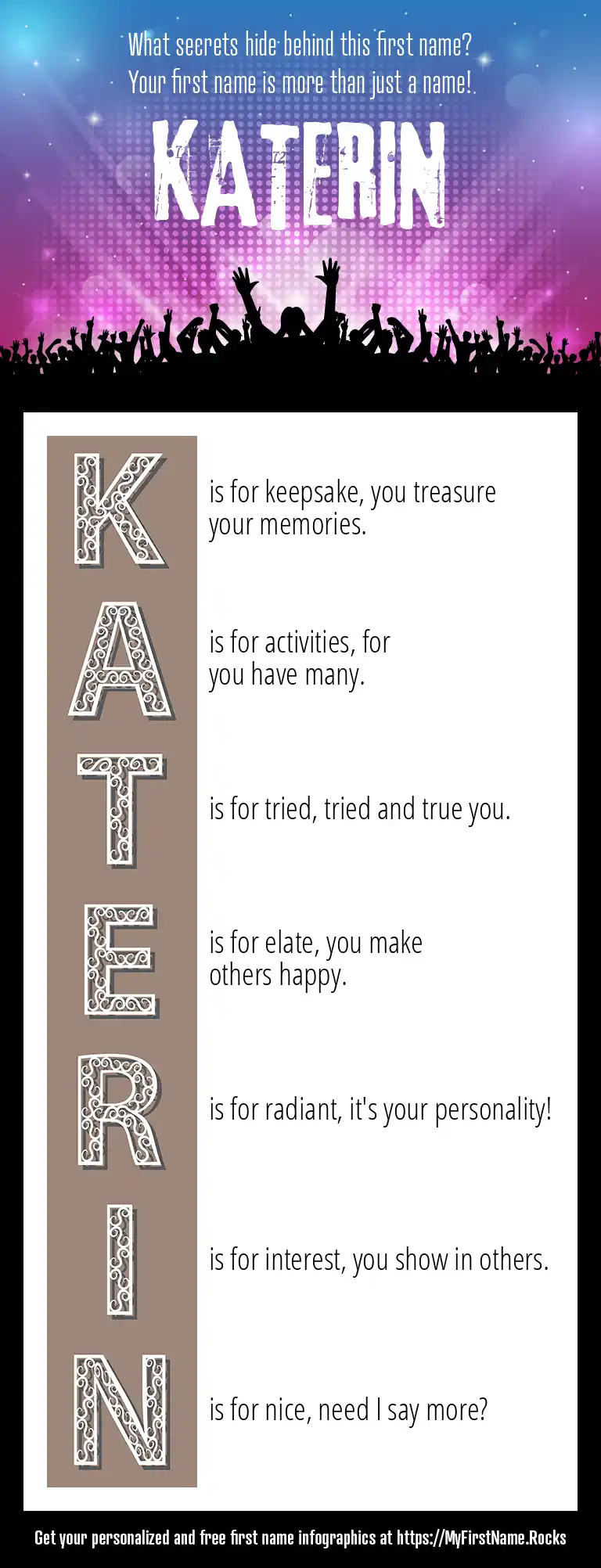 What secrets hide behind this first name?
Your first name is more than just a name!

KATERIN

K is for keepsake, you treasure your memories.

A is for activities, for you have many.

T is for tried, tried and true you.

E is for elate, you make others happy.

R is for radiant, it's your personality!

I is for interest, you show in others.

N is for nice, need I say more?

Get your personalized and free first name infographics at https://MyFirstName.Rocks