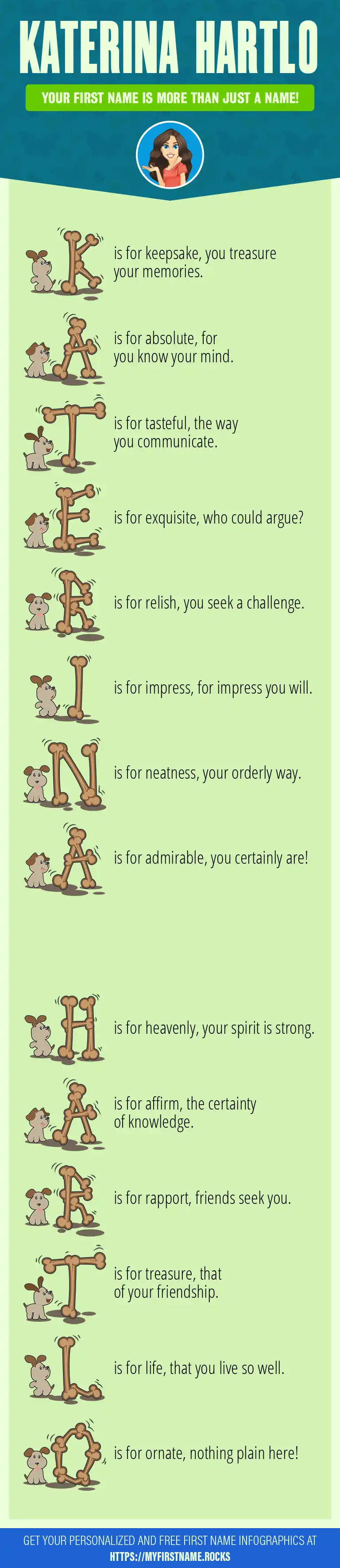 KATERINA HARTLO

YOUR FIRST NAME IS MORE THAN JUST A NAME!

K is for keepsake, you treasure your memories.

A is for absolute, for you know your mind.

T is for tasteful, the way you communicate.

E is for exquisite, who could argue?

R is for relish, you seek a challenge.

I is for impress, for impress you will.

N is for neatness, your orderly way.

A is for admirable, you certainly are!

H is for heavenly, your spirit is strong.

A is for affirm, the certainty of knowledge.

R is for rapport, friends seek you.

T is for treasure, that of your friendship.

L is for life, that you live so well.

O is for ornate, nothing plain here!

GET YOUR PERSONALIZED AND FREE FIRST NAME INFOGRAPHICS AT HTTPS://MYFIRSTNAME.ROCKS