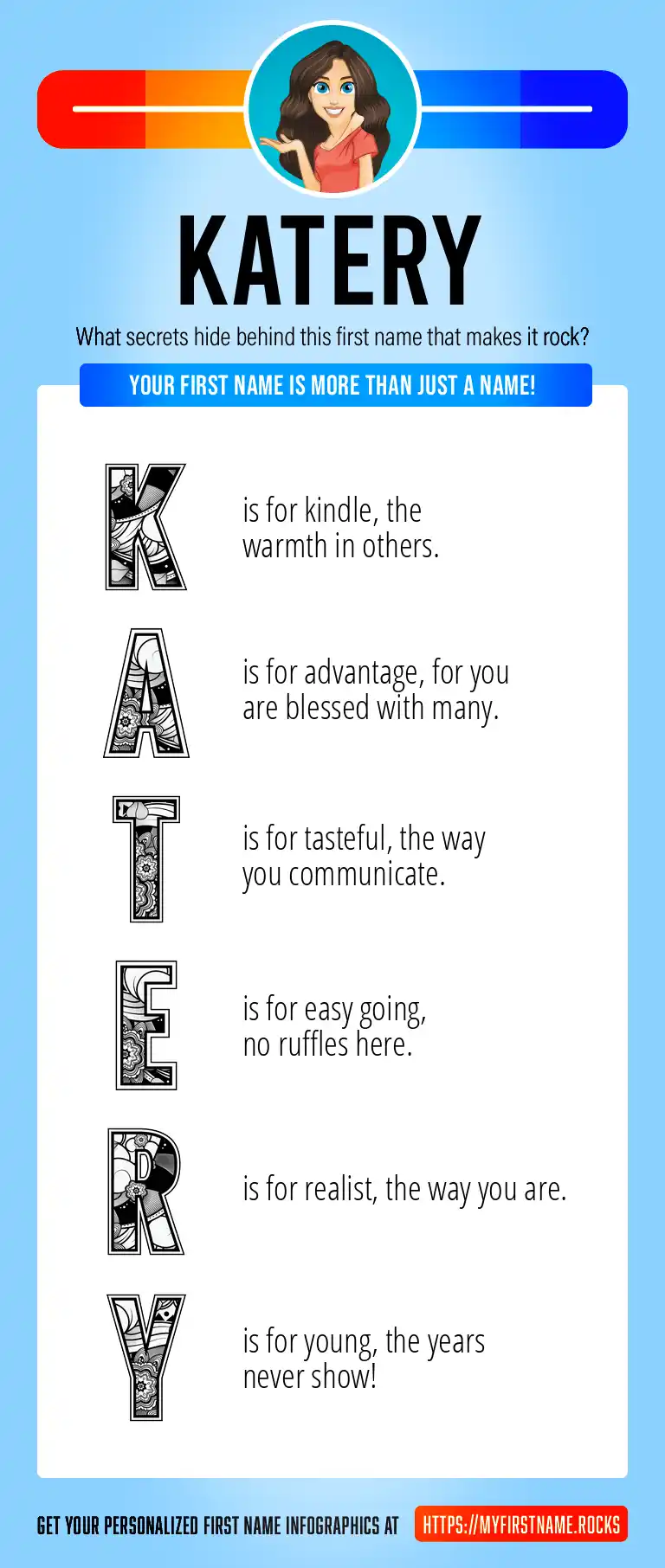 KATERY

What secrets hide behind this first name that makes it rock?

YOUR FIRST NAME IS MORE THAN JUST A NAME!

K is for kindle, the warmth in others.

A is for advantage, for you are blessed with many.

T is for tasteful, the way you communicate.

E is for easy going, no ruffles here.

R is for realist, the way you are.

Y is for young, the years never show!

GET YOUR PERSONALIZED FIRST NAME INFOGRAPHICS AT HTTPS://MYFIRSTNAME.ROCKS