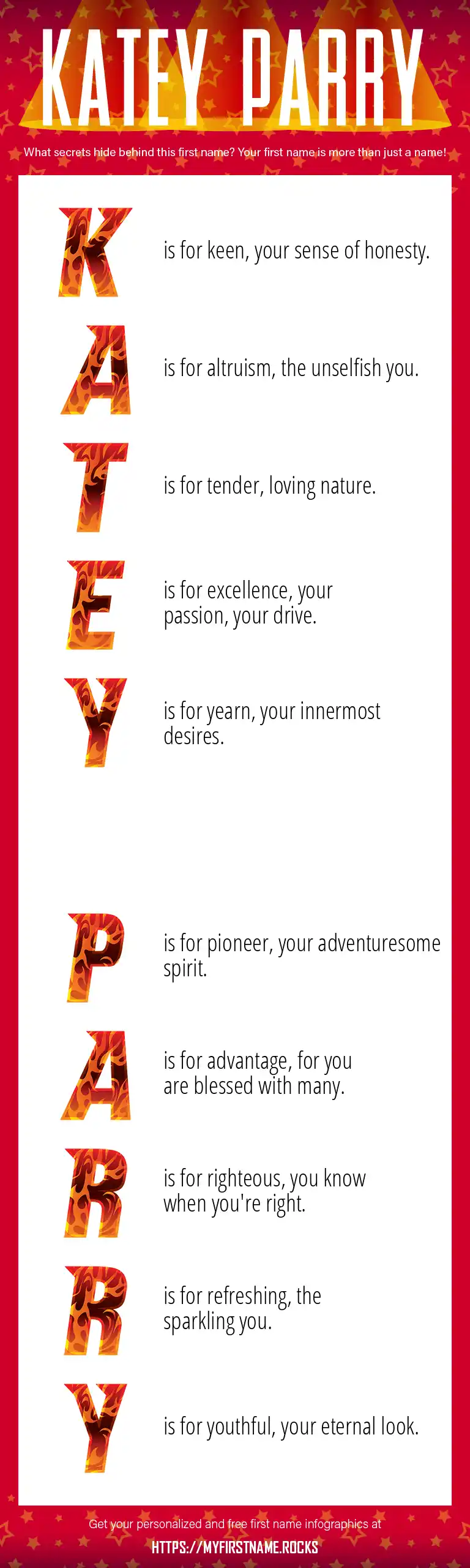 KATEY PARRY

What secrets hide behind this first name? Your first name is more than just a name!

K is for keen, your sense of honesty.

A is for altruism, the unselfish you.

T is for tender, loving nature.

E is for excellence, your passion, your drive.

Y is for yearn, your innermost desires.

P is for pioneer, your adventuresome spirit.

A is for advantage, for you are blessed with many.

R is for righteous, you know when you're right.

R is for refreshing, the sparkling you.

Y is for youthful, your eternal look.

Get your personalized and free first name infographics at

HTTPS://MYFIRSTNAME.ROCKS