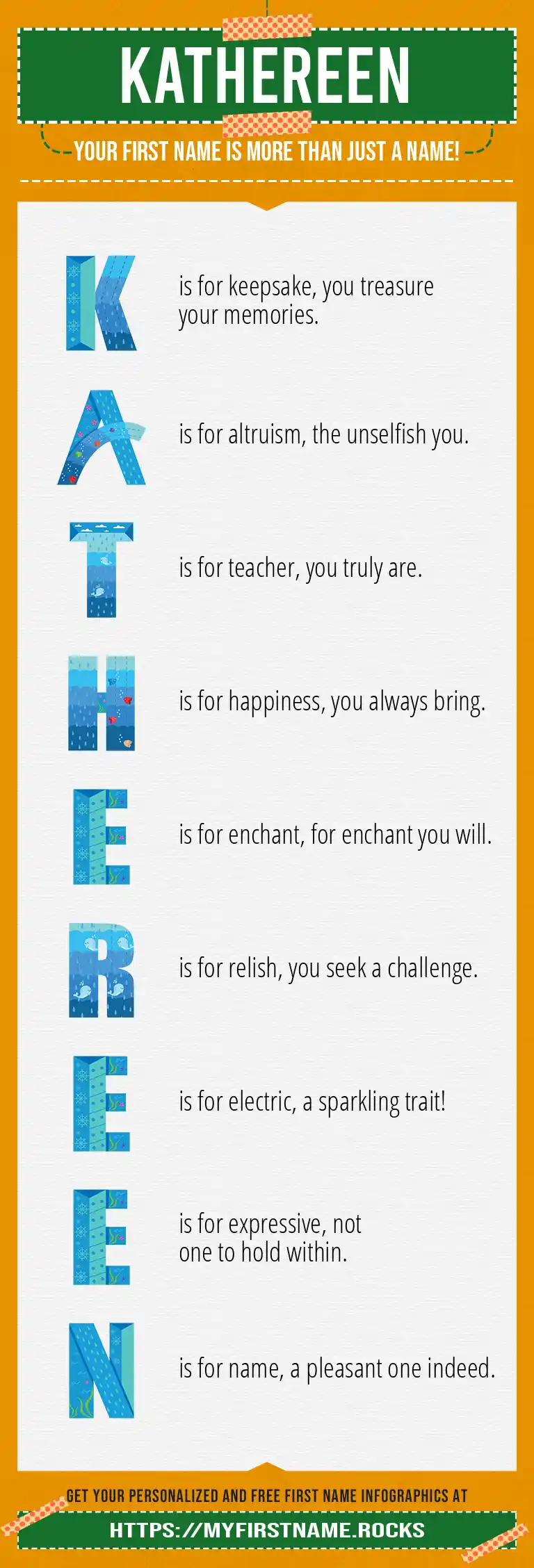 KATHEREEN

YOUR FIRST NAME IS MORE THAN JUST A NAME!

K is for keepsake, you treasure your memories.

A is for altruism, the unselfish you.

T is for teacher, you truly are.

H is for happiness, you always bring.

E is for enchant, for enchant you will.

R is for relish, you seek a challenge.

E is for electric, a sparkling trait!

E is for expressive, not one to hold within.

N is for name, a pleasant one indeed.

GET YOUR PERSONALIZED AND FREE FIRST NAME INFOGRAPHICS AT

HTTPS://MYFIRSTNAME.ROCKS