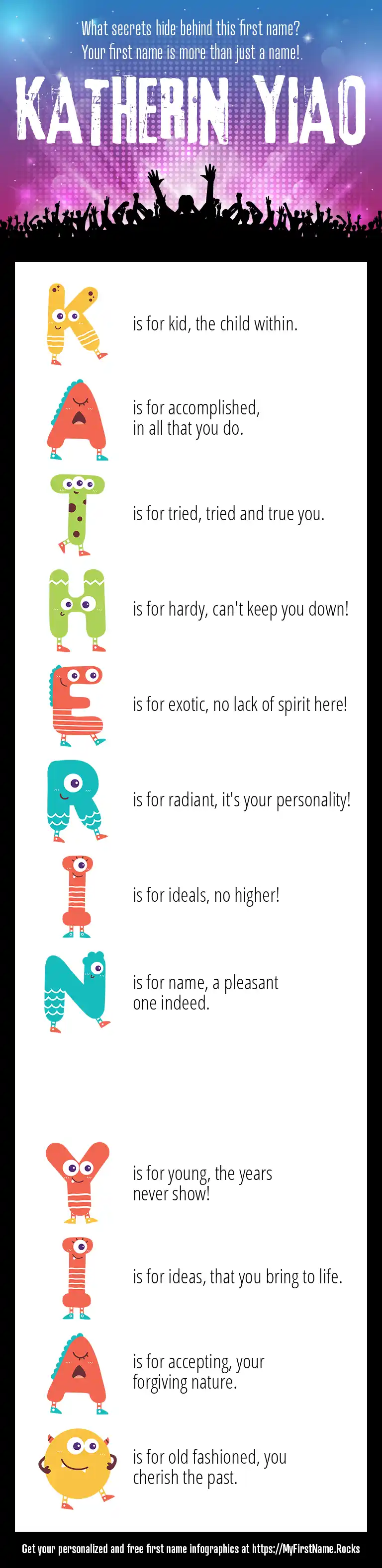 What secrets hide behind this first name?
Your first name is more than just a name!

KATHERIN YIAO

K is for kid, the child within.

A is for accomplished, in all that you do.

T is for tried, tried and true you.

H is for hardy, can't keep you down!

E is for exotic, no lack of spirit here!

R is for radiant, it's your personality!

I is for ideals, no higher!

N is for name, a pleasant one indeed.

Y is for young, the years never show!

I is for ideas, that you bring to life.

A is for accepting, your forgiving nature.

O is for old fashioned, you cherish the past.

Get your personalized and free first name infographics at https://MyFirstName.Rocks