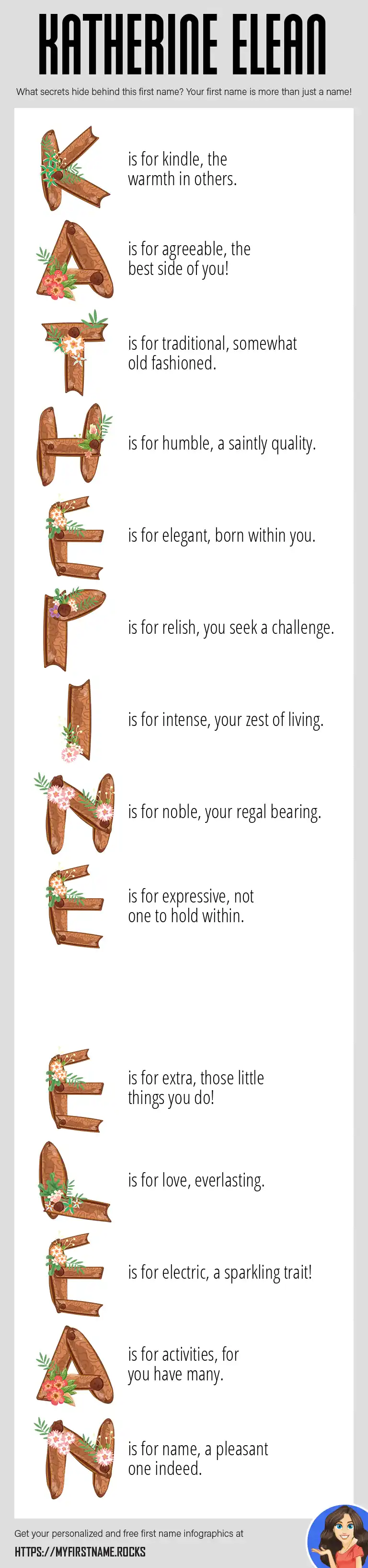 KATHERINE ELEAN

What secrets hide behind this first name? Your first name is more than just a name!

K is for kindle, the warmth in others.

A is for agreeable, the best side of you!

T is for traditional, somewhat old fashioned.

H is for humble, a saintly quality.

E is for elegant, born within you.

R is for relish, you seek a challenge.

I is for intense, your zest of living.

N is for noble, your regal bearing.

E is for expressive, not one to hold within.

E is for extra, those little things you do!

L is for love, everlasting.

E is for electric, a sparkling trait!

A is for activities, for you have many.

N is for name, a pleasant one indeed.

Get your personalized and free first name infographics at

HTTPS://MYFIRSTNAME.ROCKS