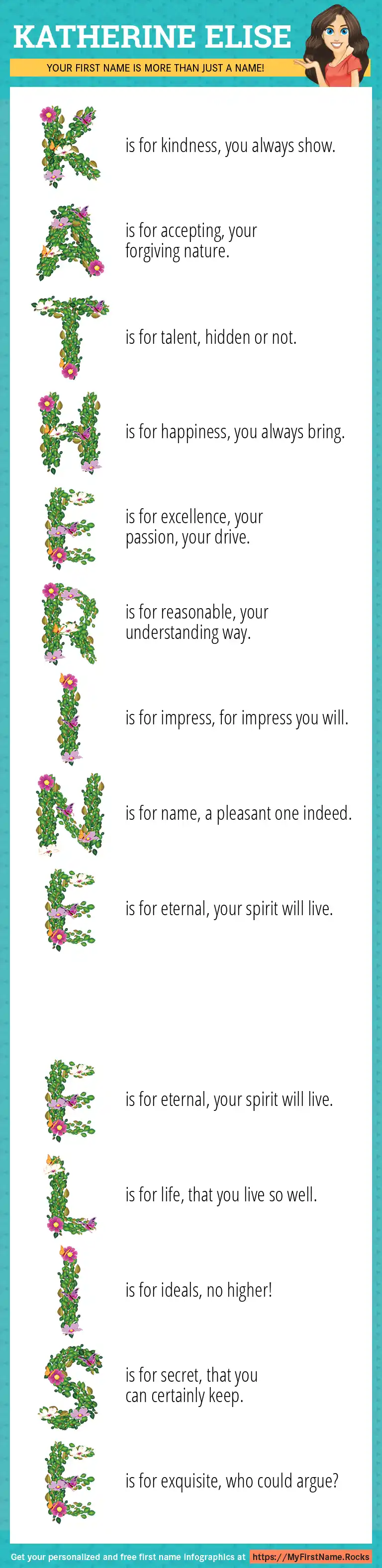 KATHERINE ELISE

YOUR FIRST NAME IS MORE THAN JUST A NAME!

K is for kindness, you always show.

A is for accepting, your forgiving nature.

T is for talent, hidden or not.

H is for happiness, you always bring.

E is for excellence, your passion, your drive.

R is for reasonable, your understanding way.

I is for impress, for impress you will.

N is for name, a pleasant one indeed.

E is for eternal, your spirit will live.

E is for eternal, your spirit will live.

L is for life, that you live so well.

I is for ideals, no higher!

S is for secret, that you can certainly keep.

E is for exquisite, who could argue?

Get your personalized and free first name infographics at https://MyFirstName.Rocks