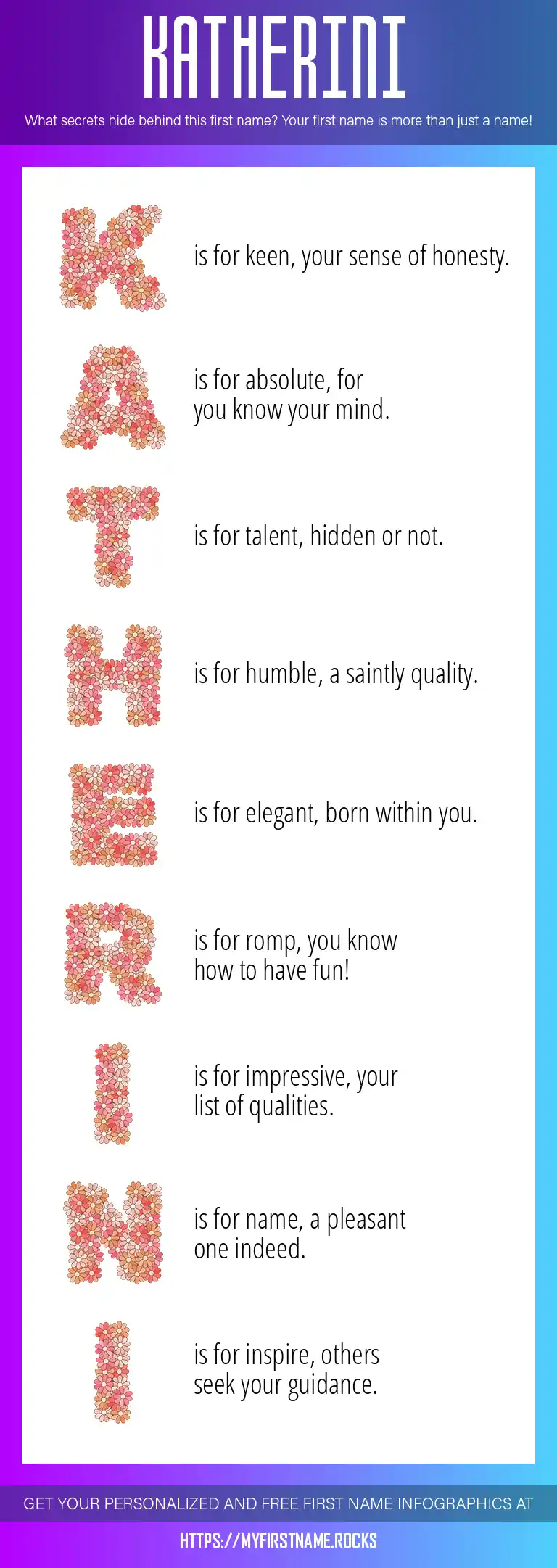 KATHERINI

What secrets hide behind this first name? Your first name is more than just a name!

K is for keen, your sense of honesty.

A is for absolute, for you know your mind.

T is for talent, hidden or not.

H is for humble, a saintly quality.

E is for elegant, born within you.

R is for romp, you know how to have fun!

I is for impressive, your list of qualities.

N is for name, a pleasant one indeed.

I is for inspire, others seek your guidance.

GET YOUR PERSONALIZED AND FREE FIRST NAME INFOGRAPHICS AT

HTTPS://MYFIRSTNAME.ROCKS