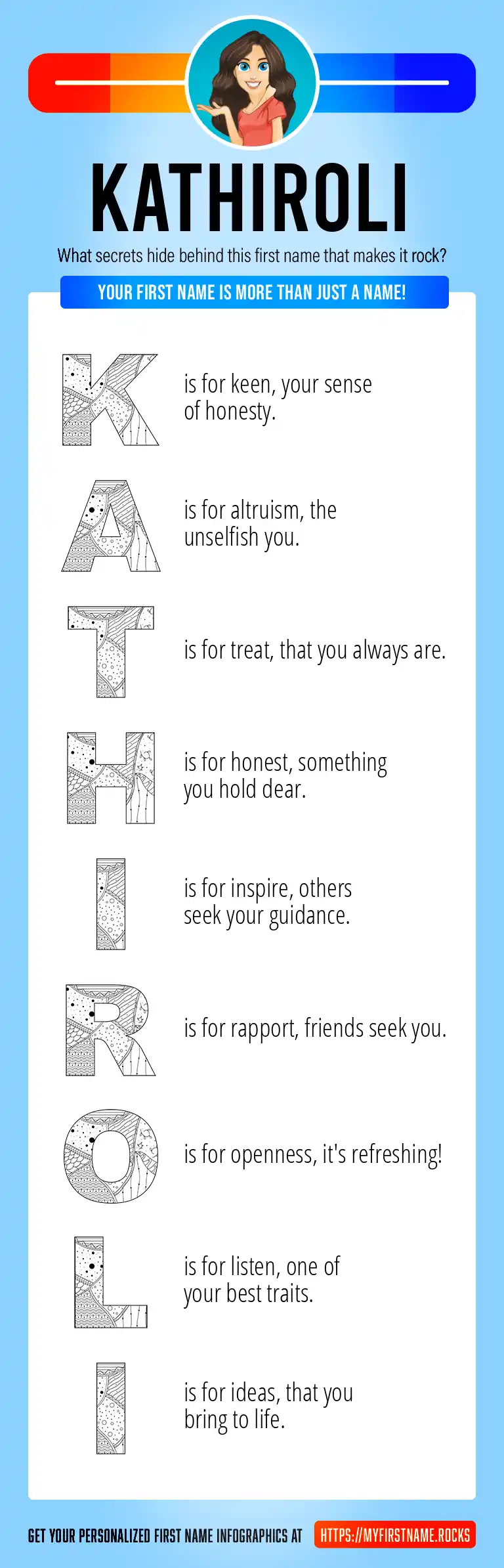 KATHIROLI

What secrets hide behind this first name that makes it rock?

YOUR FIRST NAME IS MORE THAN JUST A NAME!

K is for keen, your sense of honesty.

A is for altruism, the unselfish you.

T is for treat, that you always are.

H is for honest, something you hold dear.

I is for inspire, others seek your guidance.

R is for rapport, friends seek you.

O is for openness, it's refreshing!

L is for listen, one of your best traits.

I is for ideas, that you bring to life.

GET YOUR PERSONALIZED FIRST NAME INFOGRAPHICS AT HTTPS://MYFIRSTNAME.ROCKS