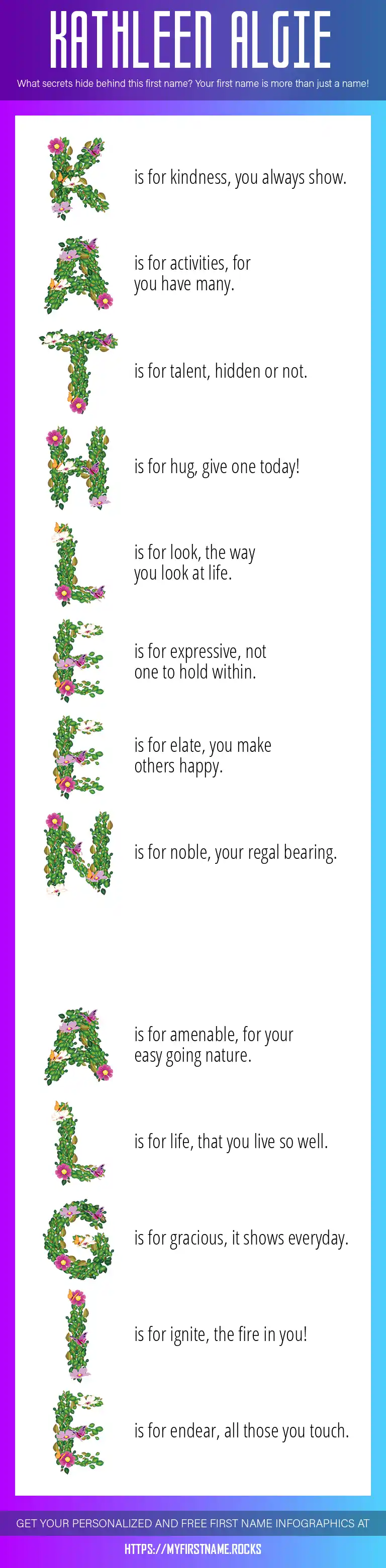 KATHLEEN ALGIE

What secrets hide behind this first name? Your first name is more than just a name!

K is for kindness, you always show.

A is for activities, for you have many.

T is for talent, hidden or not.

H is for hug, give one today!

L is for look, the way you look at life.

E is for expressive, not one to hold within.

E is for elate, you make others happy.

N is for noble, your regal bearing.

A is for amenable, for your easy going nature.

L is for life, that you live so well.

G is for gracious, it shows everyday.

I is for ignite, the fire in you!

E is for endear, all those you touch.

GET YOUR PERSONALIZED AND FREE FIRST NAME INFOGRAPHICS AT

HTTPS://MYFIRSTNAME.ROCKS