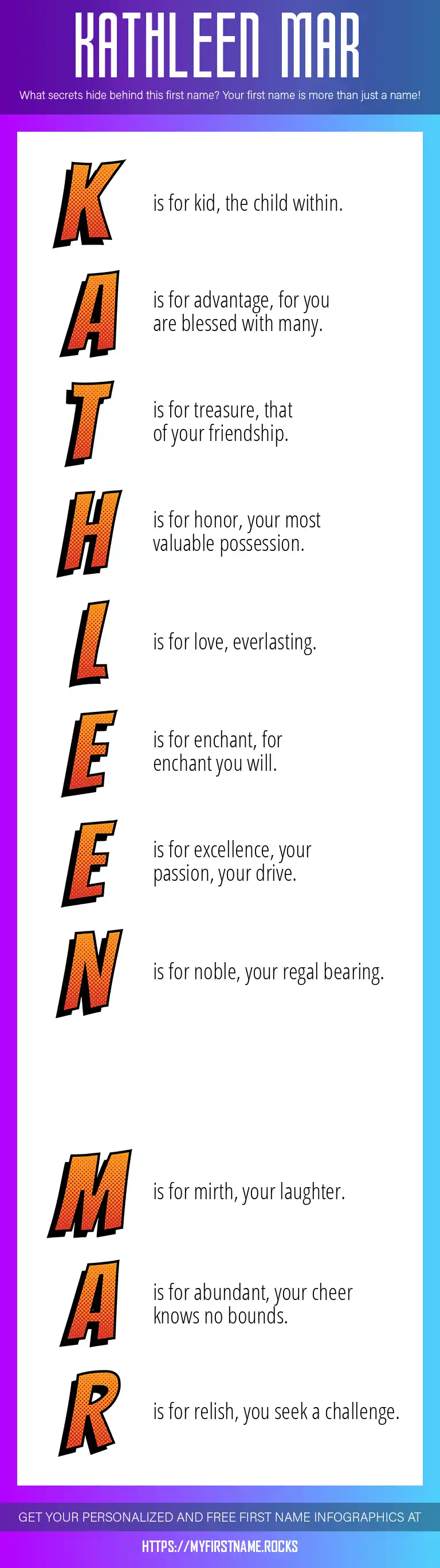 KATHLEEN MAR

What secrets hide behind this first name? Your first name is more than just a name!

K is for kid, the child within.

A is for advantage, for you are blessed with many.

T is for treasure, that of your friendship.

H is for honor, your most valuable possession.

L is for love, everlasting.

E is for enchant, for enchant you will.

E is for excellence, your passion, your drive.

N is for noble, your regal bearing.

M is for mirth, your laughter.

A is for abundant, your cheer knows no bounds.

R is for relish, you seek a challenge.

GET YOUR PERSONALIZED AND FREE FIRST NAME INFOGRAPHICS AT

HTTPS://MYFIRSTNAME.ROCKS