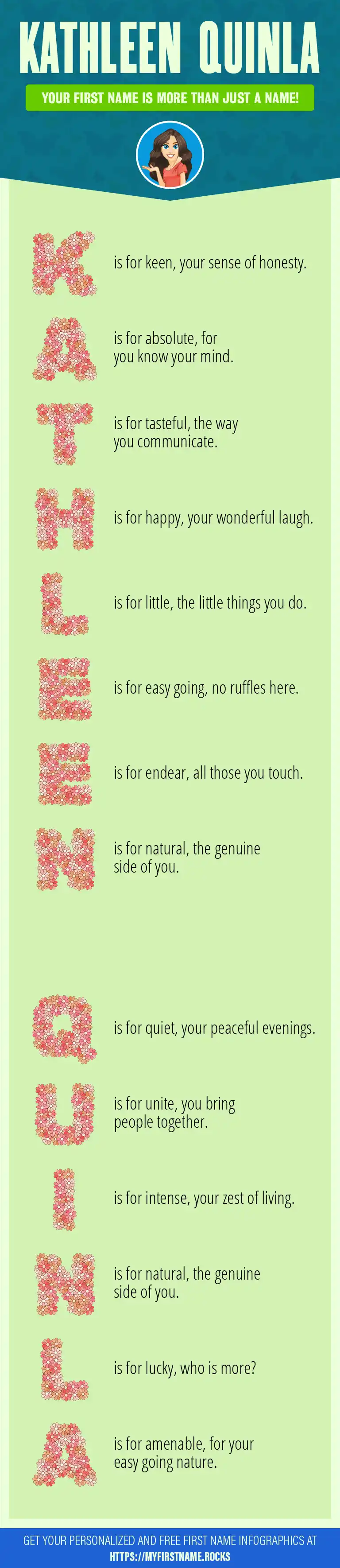 KATHLEEN QUINLA

YOUR FIRST NAME IS MORE THAN JUST A NAME!

K is for keen, your sense of honesty.

A is for absolute, for you know your mind.

T is for tasteful, the way you communicate.

H is for happy, your wonderful laugh.

L is for little, the little things you do.

E is for easy going, no ruffles here.

E is for endear, all those you touch.

N is for natural, the genuine side of you.

Q is for quiet, your peaceful evenings.

U is for unite, you bring people together.

I is for intense, your zest of living.

N is for natural, the genuine side of you.

L is for lucky, who is more?

A is for amenable, for your easy going nature.

GET YOUR PERSONALIZED AND FREE FIRST NAME INFOGRAPHICS AT HTTPS://MYFIRSTNAME.ROCKS