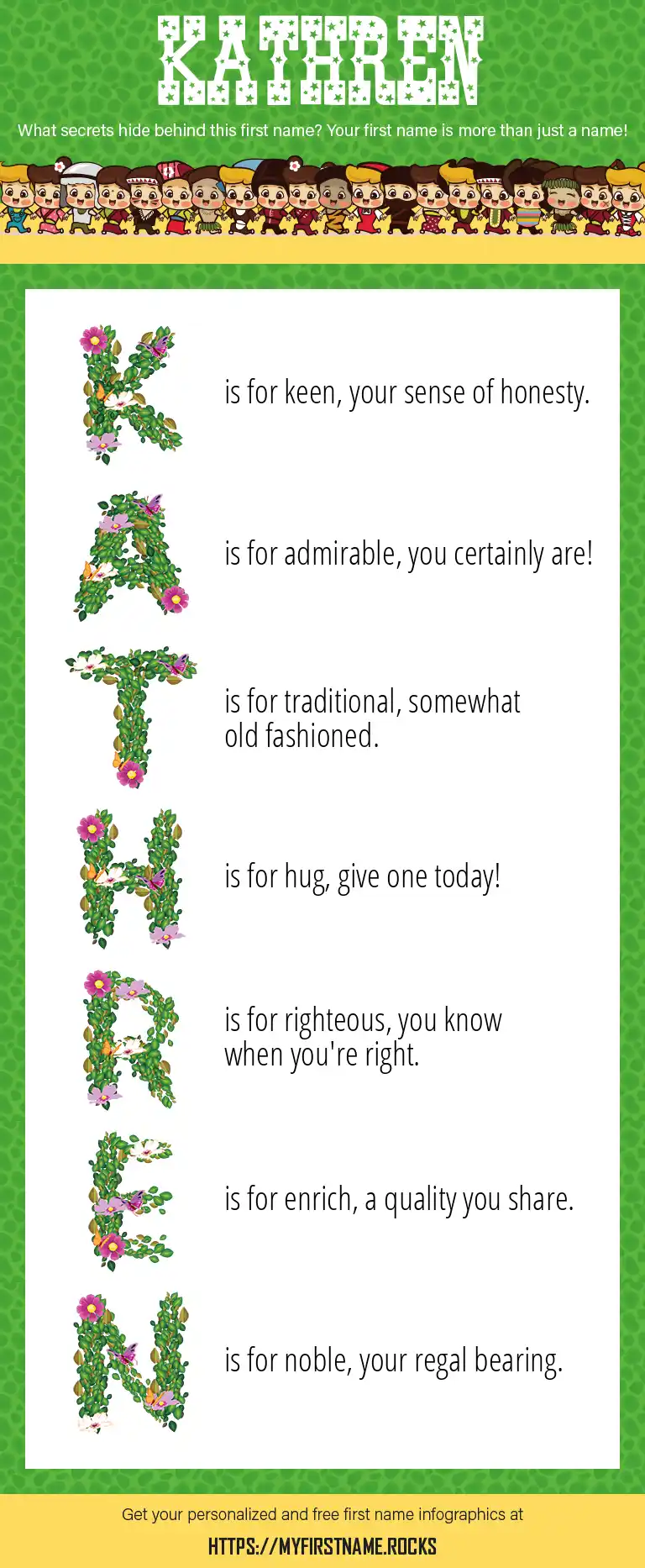 KATHREN

What secrets hide behind this first name? Your first name is more than just a name!

K is for keen, your sense of honesty.

A is for admirable, you certainly are!

T is for traditional, somewhat old fashioned.

H is for hug, give one today!

R is for righteous, you know when you're right.

E is for enrich, a quality you share.

N is for noble, your regal bearing.

Get your personalized and free first name infographics at

HTTPS://MYFIRSTNAME.ROCKS