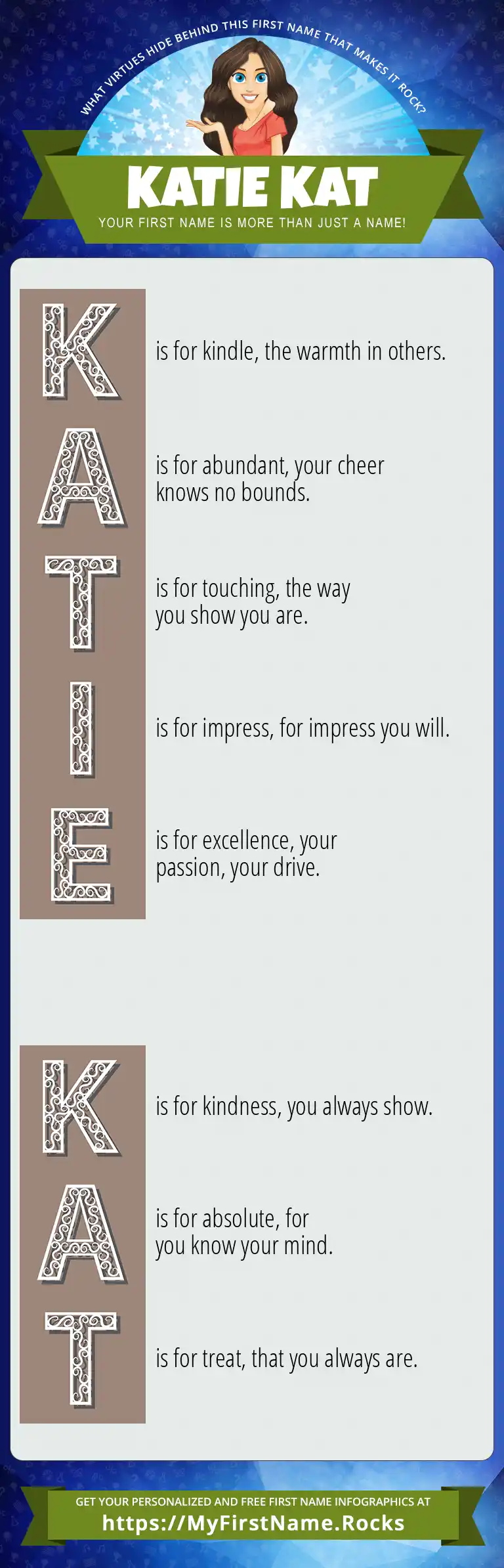 WHAT VIRTUES HIDE BEHIND THIS FIRST NAME THAT MAKES IT ROCK?

KATIE KAT

YOUR FIRST NAME IS MORE THAN JUST A NAME!

K is for kindle, the warmth in others.

A is for abundant, your cheer knows no bounds.

T is for touching, the way you show you are.

I is for impress, for impress you will.

E is for excellence, your passion, your drive.

K is for kindness, you always show.

A is for absolute, for you know your mind.

T is for treat, that you always are.

GET YOUR PERSONALIZED AND FREE FIRST NAME INFOGRAPHICS AT
https://MyFirstName.Rocks