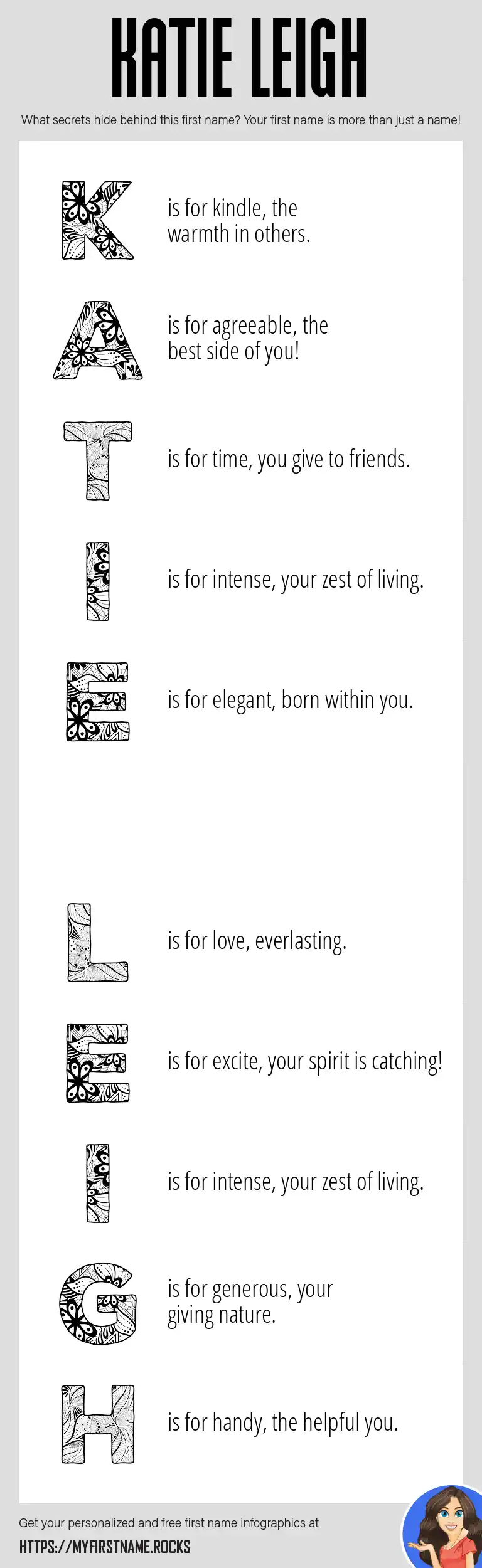 KATIE LEIGH

What secrets hide behind this first name? Your first name is more than just a name!

K is for kindle, the warmth in others.

A is for agreeable, the best side of you!

T is for time, you give to friends.

I is for intense, your zest of living.

E is for elegant, born within you.

L is for love, everlasting.

E is for excite, your spirit is catching!

I is for intense, your zest of living.

G is for generous, your giving nature.

H is for handy, the helpful you.

Get your personalized and free first name infographics at

HTTPS://MYFIRSTNAME.ROCKS