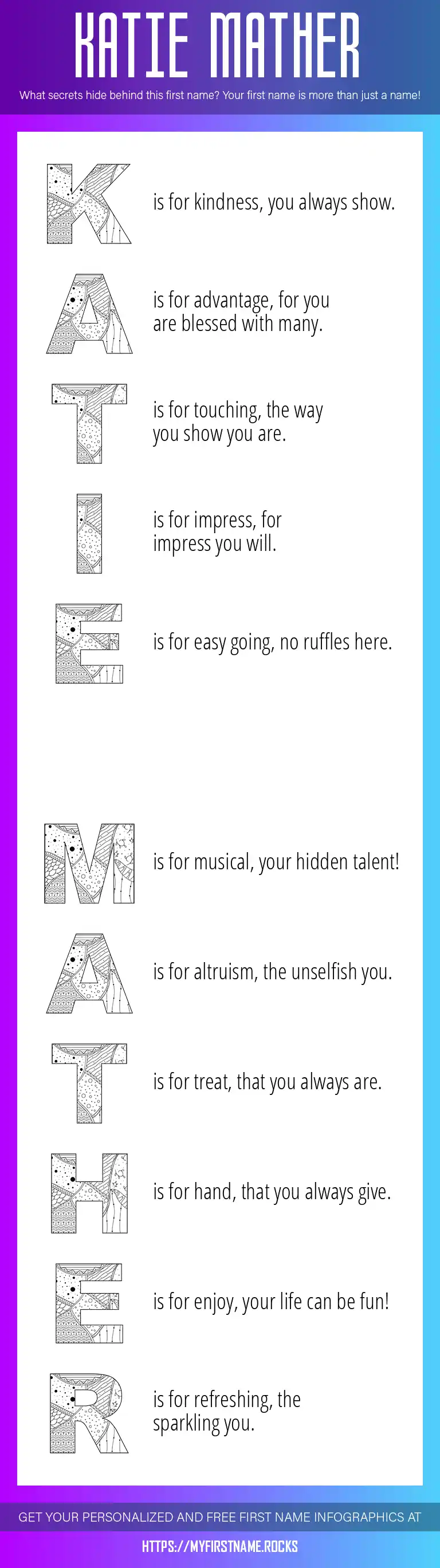 KATIE MATHER

What secrets hide behind this first name? Your first name is more than just a name!

K is for kindness, you always show.

A is for advantage, for you are blessed with many.

T is for touching, the way you show you are.

I is for impress, for impress you will.

E is for easy going, no ruffles here.

M is for musical, your hidden talent!

A is for altruism, the unselfish you.

T is for treat, that you always are.

H is for hand, that you always give.

E is for enjoy, your life can be fun!

R is for refreshing, the sparkling you.

GET YOUR PERSONALIZED AND FREE FIRST NAME INFOGRAPHICS AT

HTTPS://MYFIRSTNAME.ROCKS