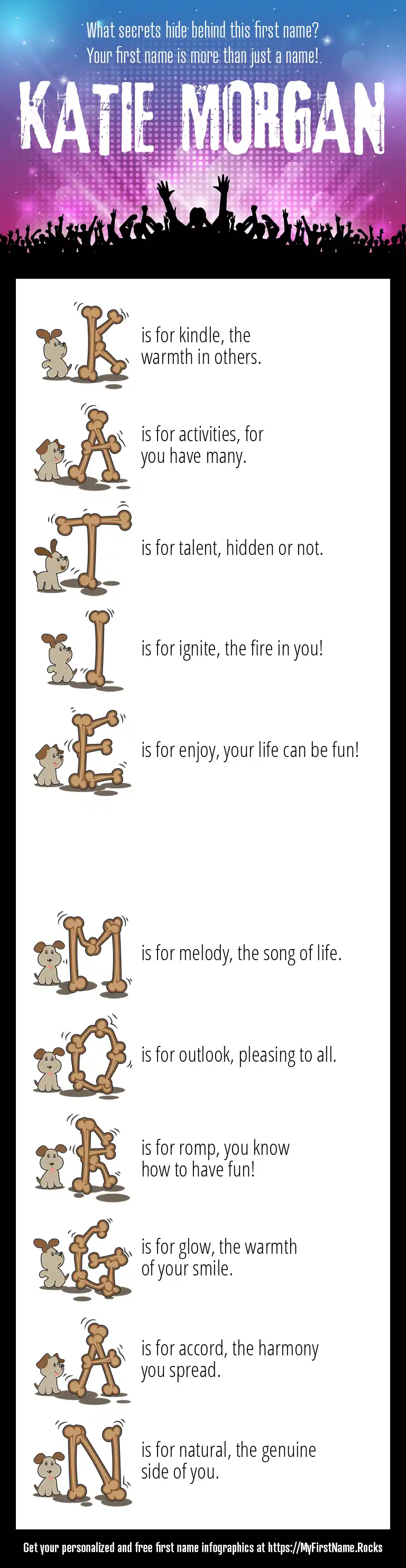 What secrets hide behind this first name?
Your first name is more than just a name!

KATIE MORGAN

K is for kindle, the warmth in others.

A is for activities, for you have many.

T is for talent, hidden or not.

I is for ignite, the fire in you!

E is for enjoy, your life can be fun!

M is for melody, the song of life.

O is for outlook, pleasing to all.

R is for romp, you know how to have fun!

G is for glow, the warmth of your smile.

A is for accord, the harmony you spread.

N is for natural, the genuine side of you.

Get your personalized and free first name infographics at https://MyFirstName.Rocks