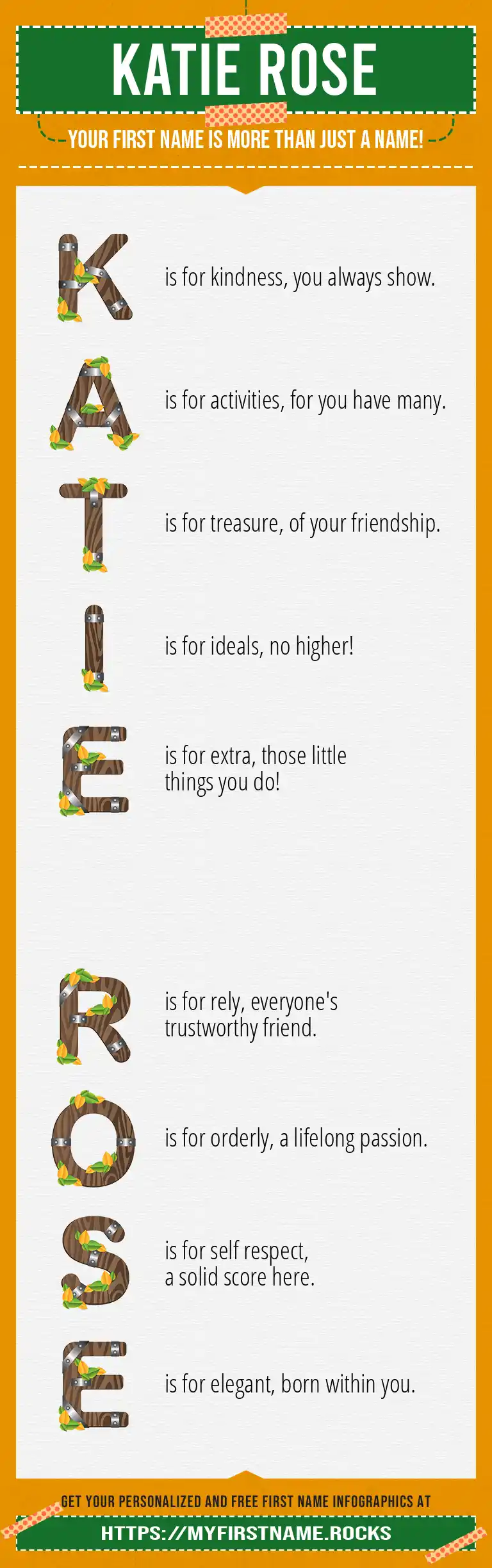 KATIE ROSE

YOUR FIRST NAME IS MORE THAN JUST A NAME!

K is for kindness, you always show.

A is for activities, for you have many.

T is for treasure, of your friendship.

I is for ideals, no higher!

E is for extra, those little things you do!

R is for rely, everyone's trustworthy friend.

O is for orderly, a lifelong passion.

S is for self respect, a solid score here.

E is for elegant, born within you.

GET YOUR PERSONALIZED AND FREE FIRST NAME INFOGRAPHICS AT

HTTPS://MYFIRSTNAME.ROCKS