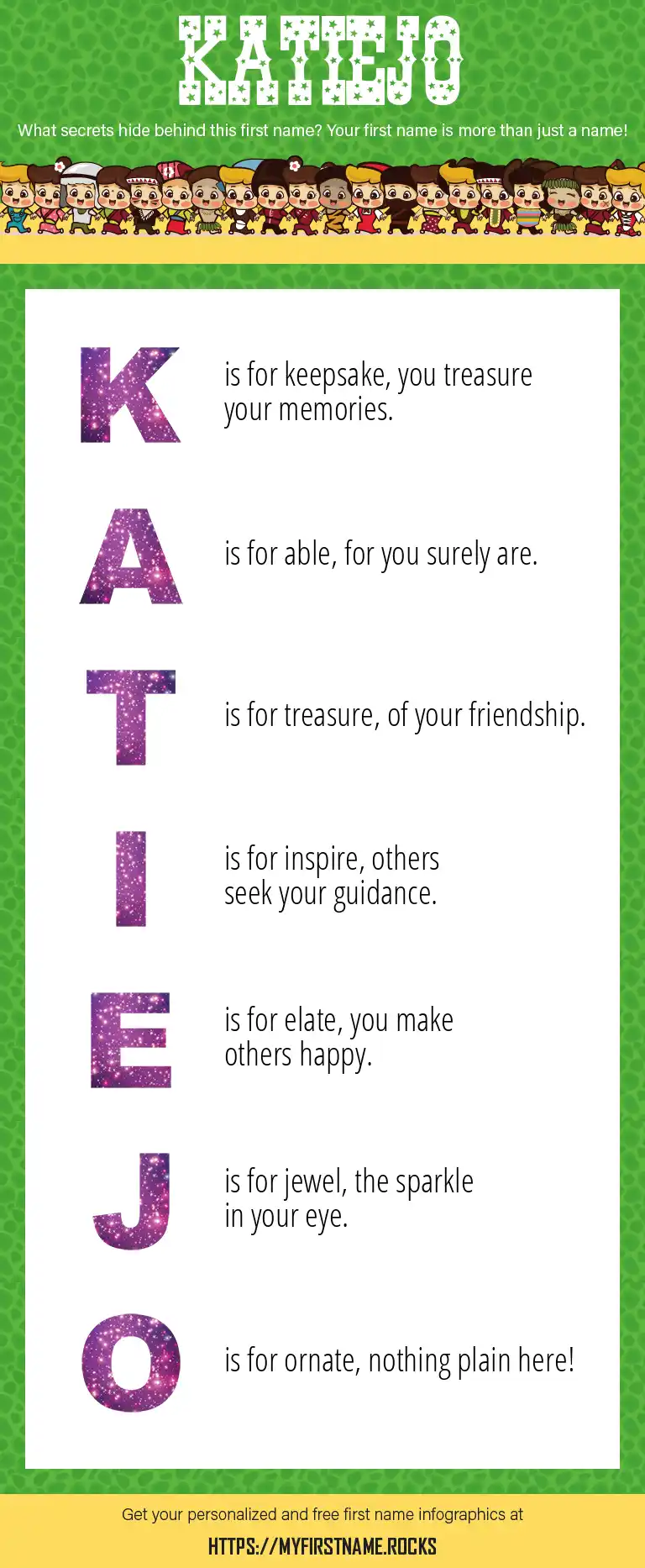 KATIEJO

What secrets hide behind this first name? Your first name is more than just a name!

K is for keepsake, you treasure your memories.

A is for able, for you surely are.

T is for treasure, of your friendship.

I is for inspire, others seek your guidance.

E is for elate, you make others happy.

J is for jewel, the sparkle in your eye.

O is for ornate, nothing plain here!

Get your personalized and free first name infographics at

HTTPS://MYFIRSTNAME.ROCKS