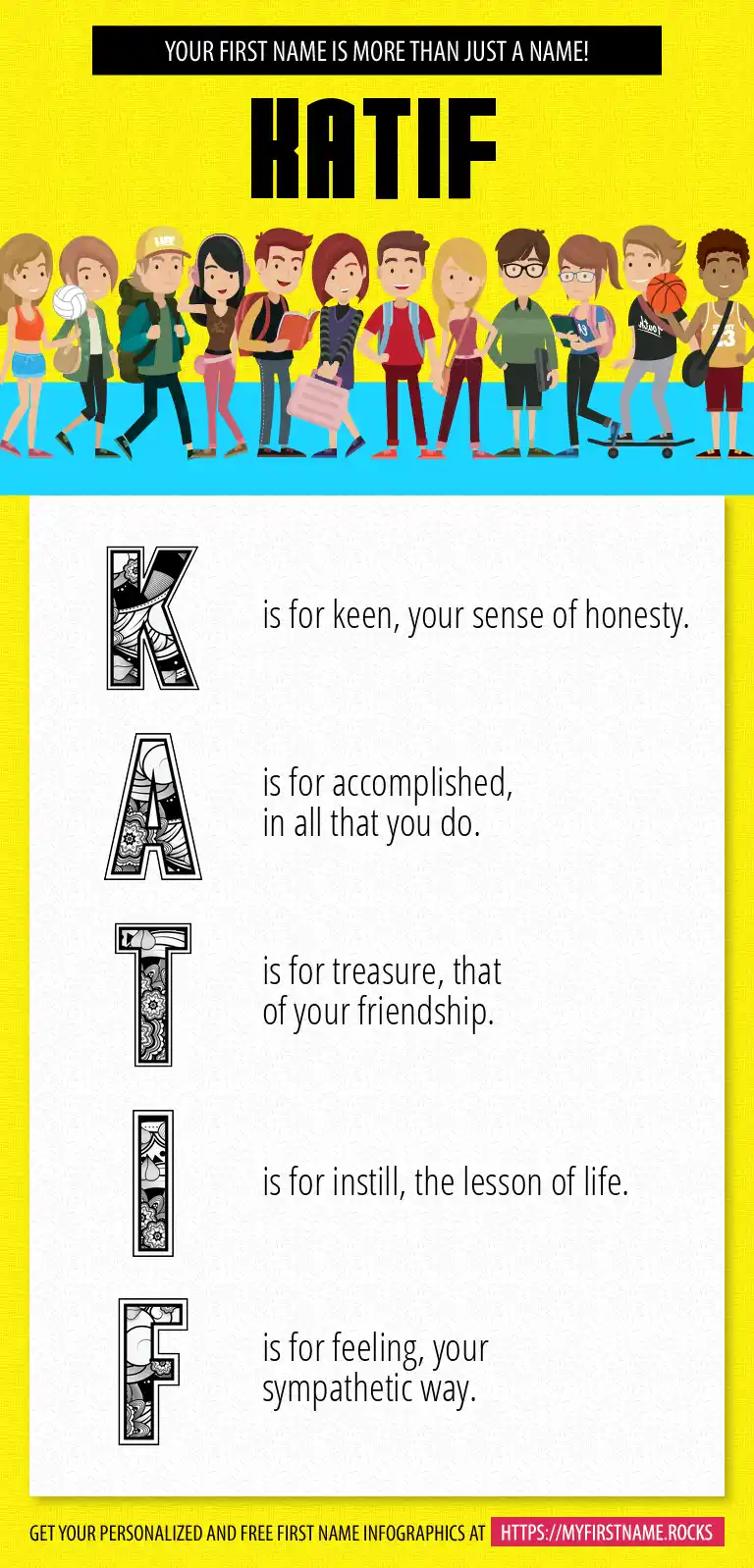 YOUR FIRST NAME IS MORE THAN JUST A NAME!

KATIF

K is for keen, your sense of honesty.

A is for accomplished, in all that you do.

T is for treasure, that of your friendship.

I is for instill, the lesson of life.

F is for feeling, your sympathetic way.

GET YOUR PERSONALIZED AND FREE FIRST NAME INFOGRAPHICS AT HTTPS://MYFIRSTNAME.ROCKS