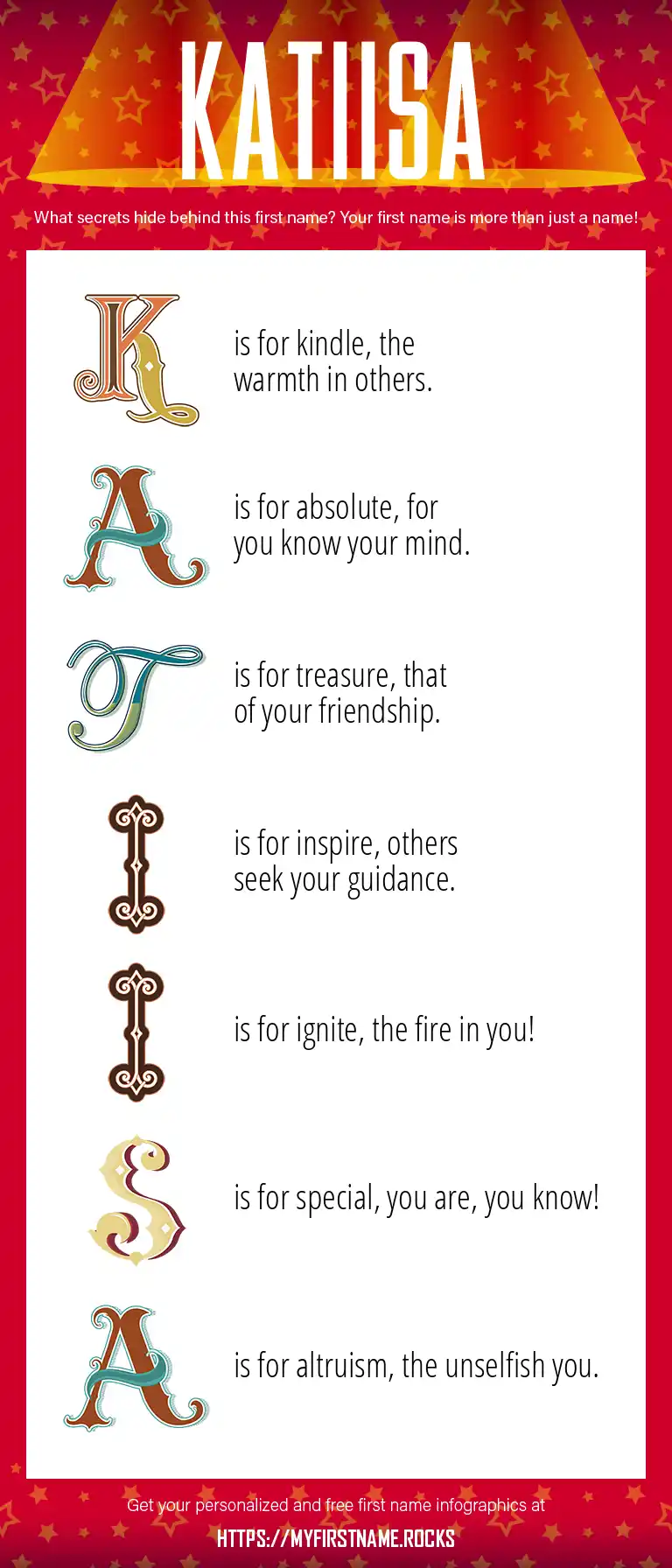 KATIISA

What secrets hide behind this first name? Your first name is more than just a name!

K is for kindle, the warmth in others.

A is for absolute, for you know your mind.

T is for treasure, that of your friendship.

I is for inspire, others seek your guidance.

I is for ignite, the fire in you!

S is for special, you are, you know!

A is for altruism, the unselfish you.

Get your personalized and free first name infographics at

HTTPS://MYFIRSTNAME.ROCKS