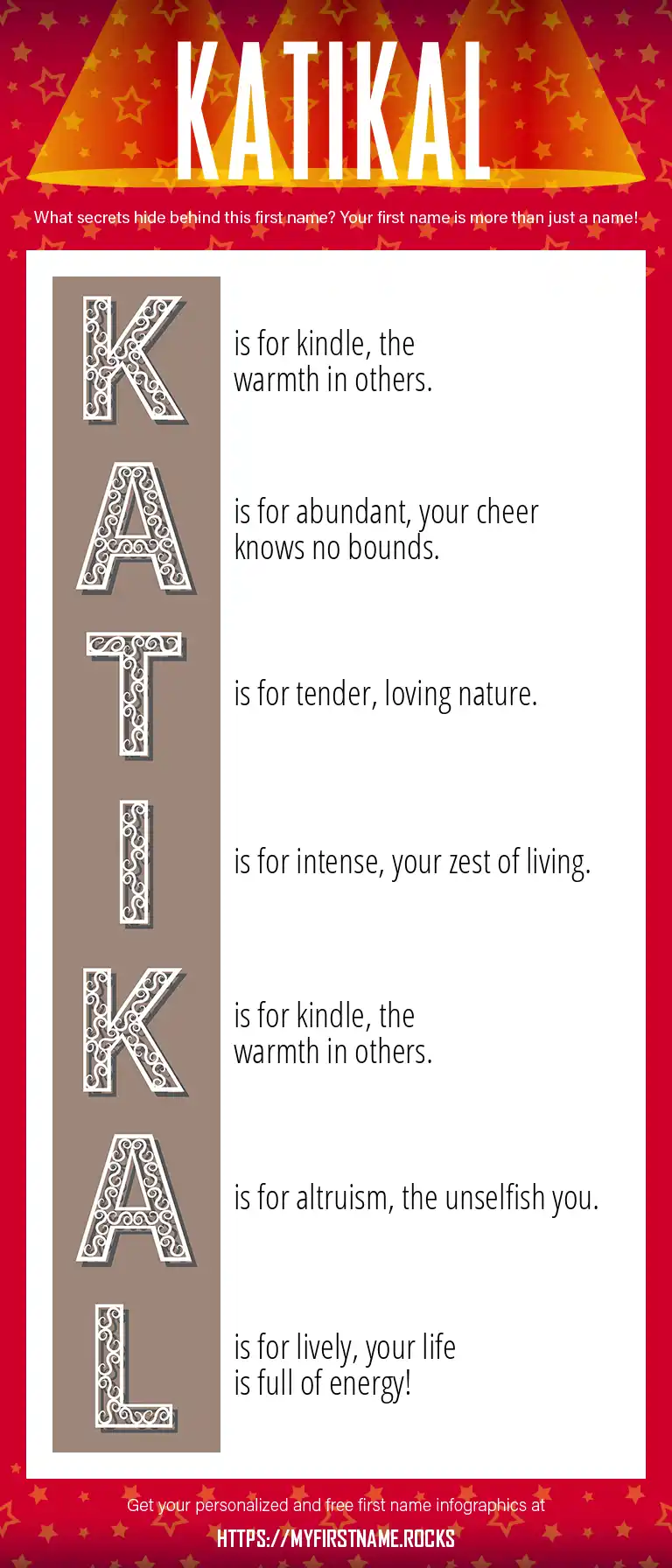 KATIKAL

What secrets hide behind this first name? Your first name is more than just a name!

K is for kindle, the warmth in others.

A is for abundant, your cheer knows no bounds.

T is for tender, loving nature.

I is for intense, your zest of living.

K is for kindle, the warmth in others.

A is for altruism, the unselfish you.

L is for lively, your life is full of energy!

Get your personalized and free first name infographics at

HTTPS://MYFIRSTNAME.ROCKS