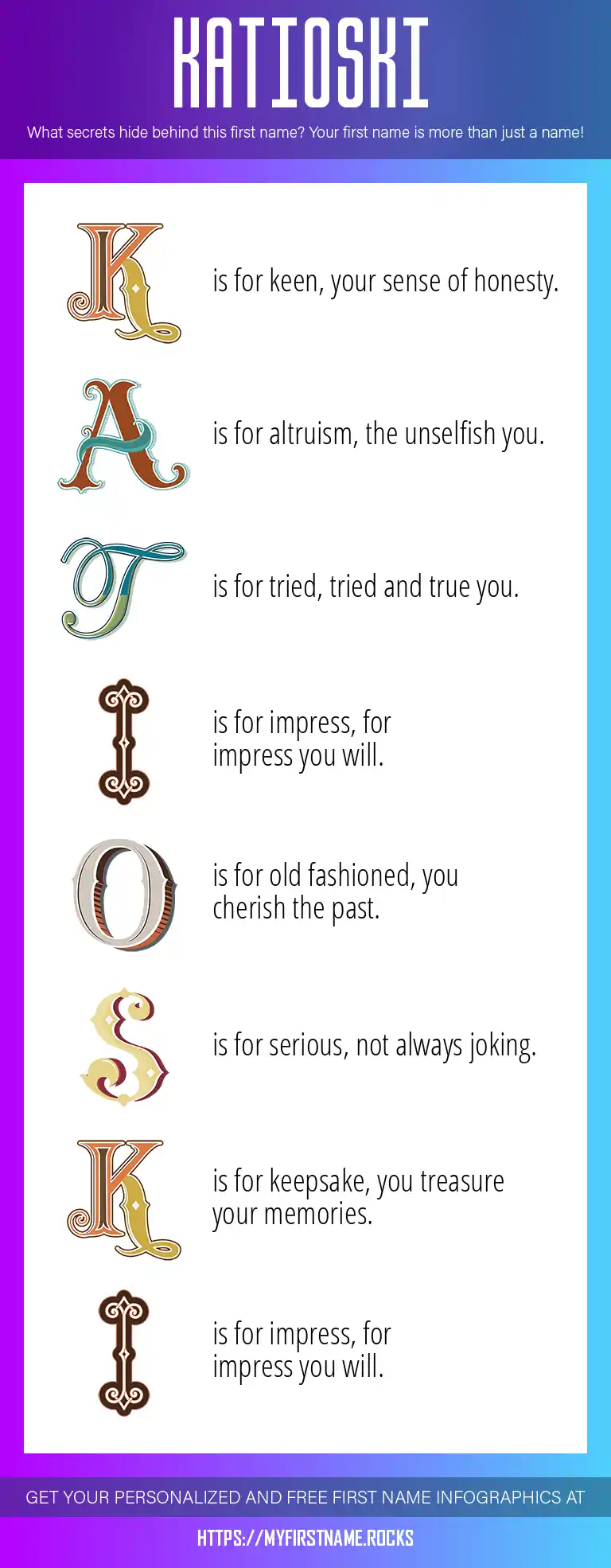 KATIOSKI

What secrets hide behind this first name? Your first name is more than just a name!

K is for keen, your sense of honesty.

A is for altruism, the unselfish you.

T is for tried, tried and true you.

I is for impress, for impress you will.

O is for old fashioned, you cherish the past.

S is for serious, not always joking.

K is for keepsake, you treasure your memories.

I is for impress, for impress you will.

GET YOUR PERSONALIZED AND FREE FIRST NAME INFOGRAPHICS AT

HTTPS://MYFIRSTNAME.ROCKS