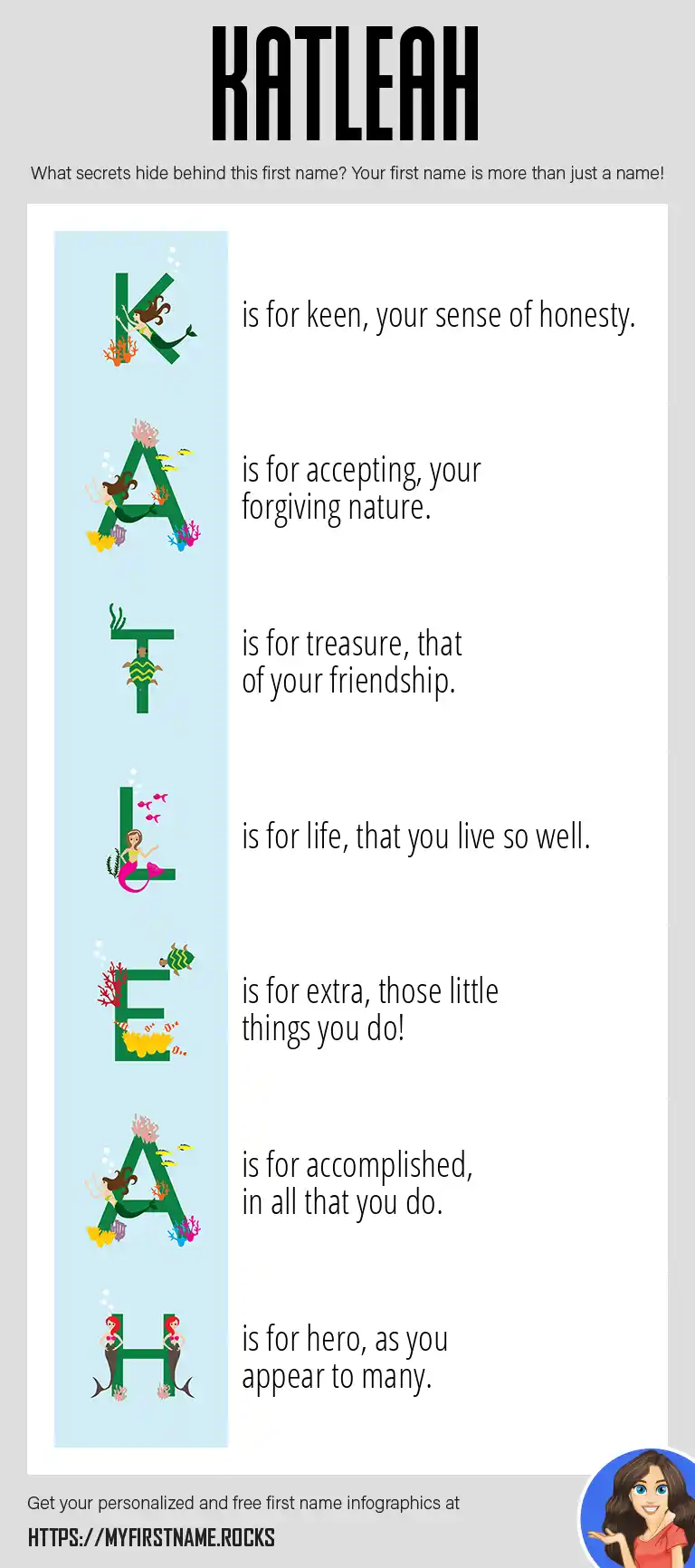 KATLEAH

What secrets hide behind this first name? Your first name is more than just a name!

K is for keen, your sense of honesty.

A is for accepting, your forgiving nature.

T is for treasure, that of your friendship.

L is for life, that you live so well.

E is for extra, those little things you do!

A is for accomplished, in all that you do.

H is for hero, as you appear to many.

Get your personalized and free first name infographics at

HTTPS://MYFIRSTNAME.ROCKS