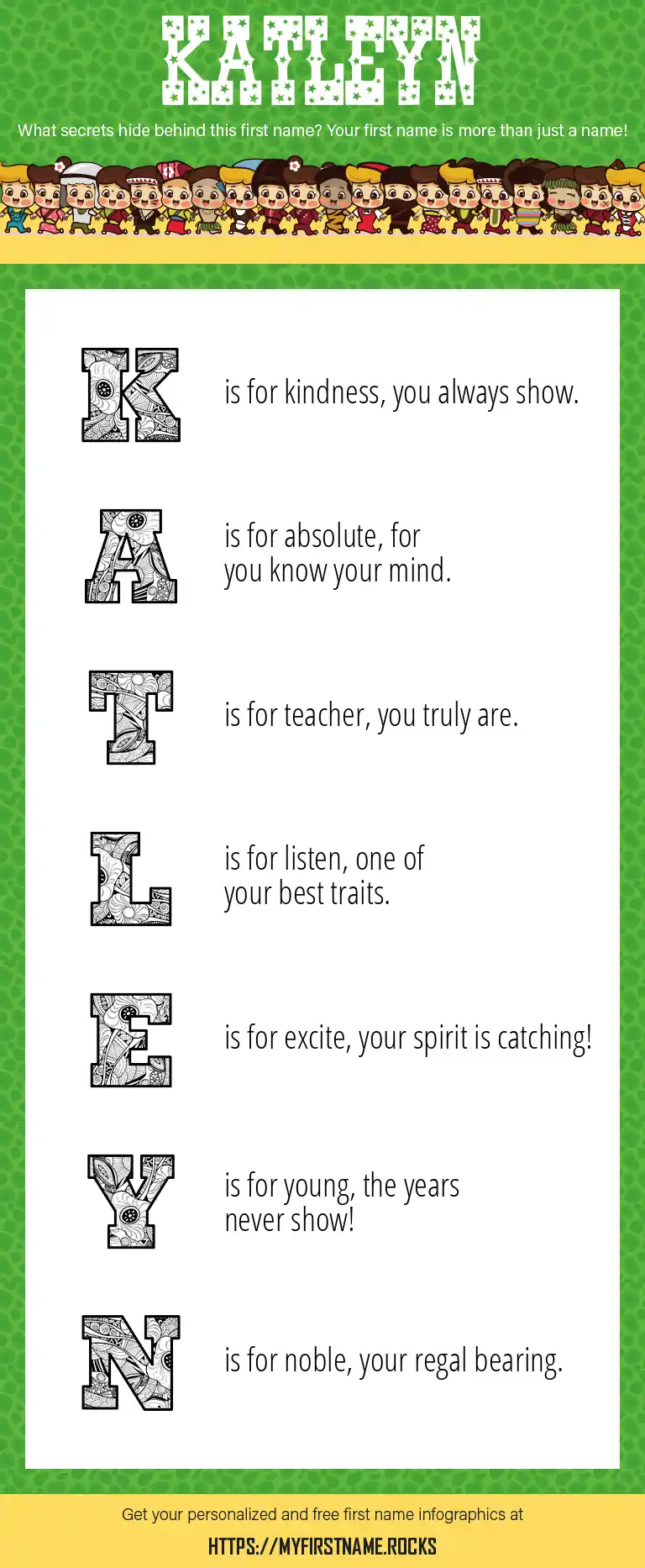 KATLEYN

What secrets hide behind this first name? Your first name is more than just a name!

K is for kindness, you always show.

A is for absolute, for you know your mind.

T is for teacher, you truly are.

L is for listen, one of your best traits.

E is for excite, your spirit is catching!

Y is for young, the years never show!

N is for noble, your regal bearing.

Get your personalized and free first name infographics at

HTTPS://MYFIRSTNAME.ROCKS