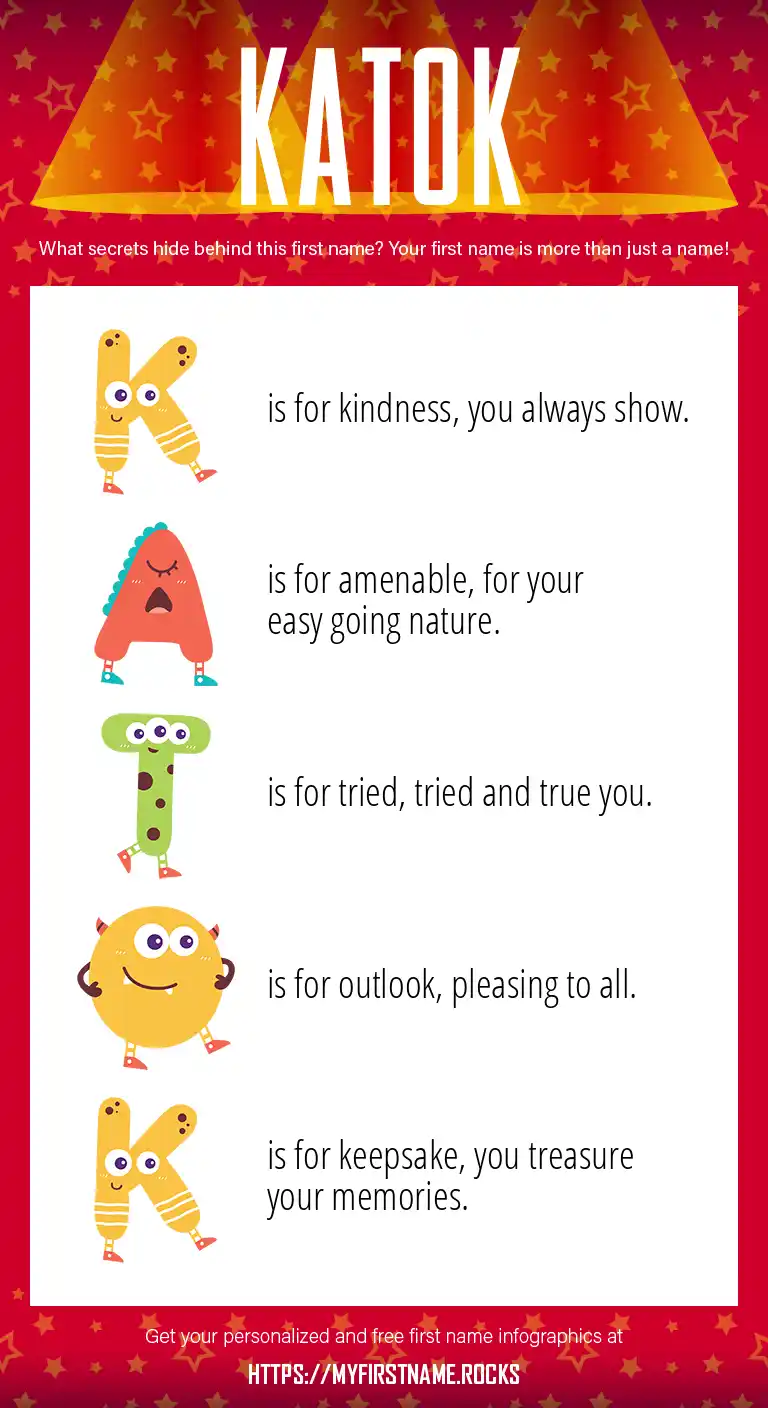 KATOK

What secrets hide behind this first name? Your first name is more than just a name!

K is for kindness, you always show.

A is for amenable, for your easy going nature.

T is for tried, tried and true you.

O is for outlook, pleasing to all.

K is for keepsake, you treasure your memories.

Get your personalized and free first name infographics at

HTTPS://MYFIRSTNAME.ROCKS