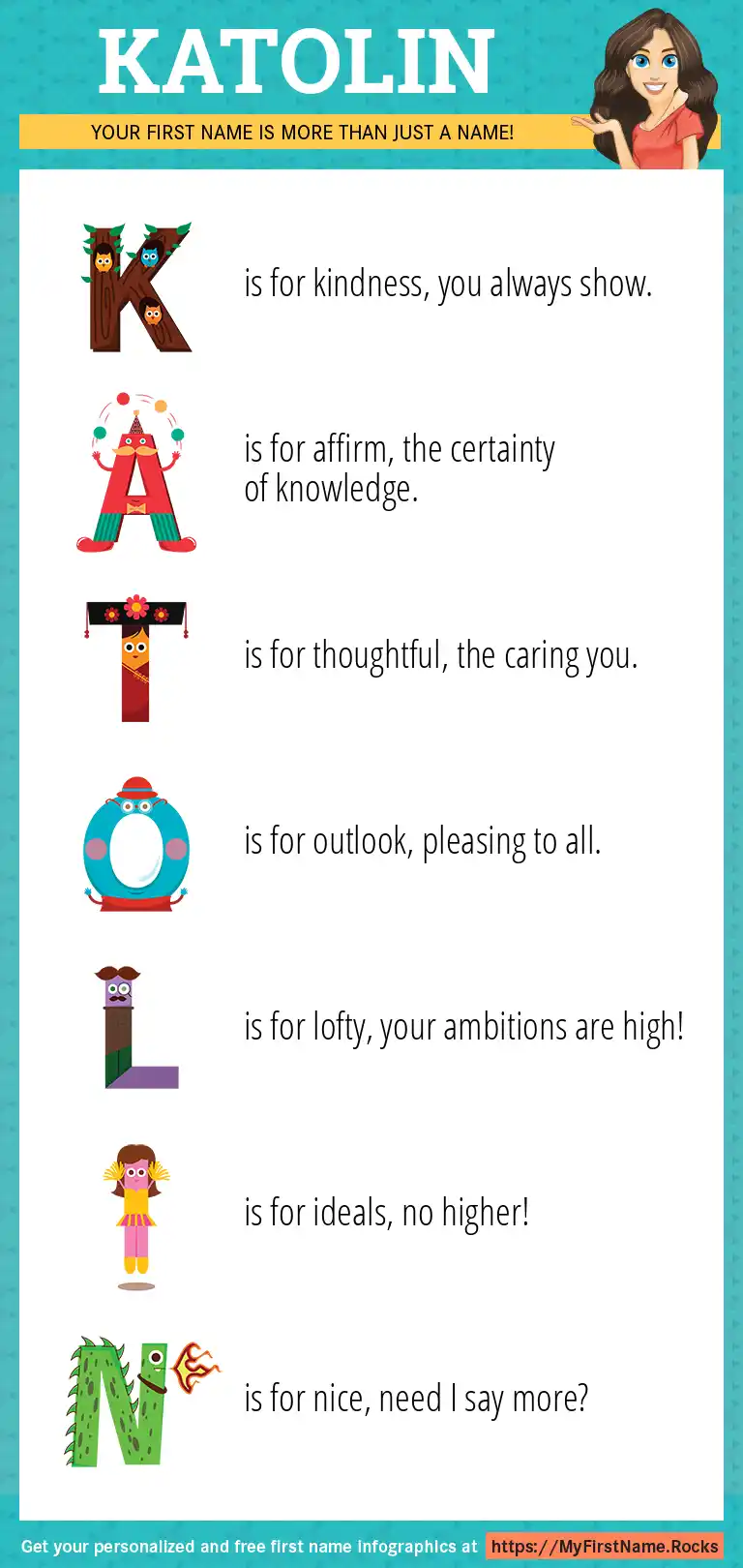 KATOLIN

YOUR FIRST NAME IS MORE THAN JUST A NAME!

K is for kindness, you always show.

A is for affirm, the certainty of knowledge.

T is for thoughtful, the caring you.

O is for outlook, pleasing to all.

L is for lofty, your ambitions are high!

I is for ideals, no higher!

N is for nice, need I say more?

Get your personalized and free first name infographics at https://MyFirstName.Rocks