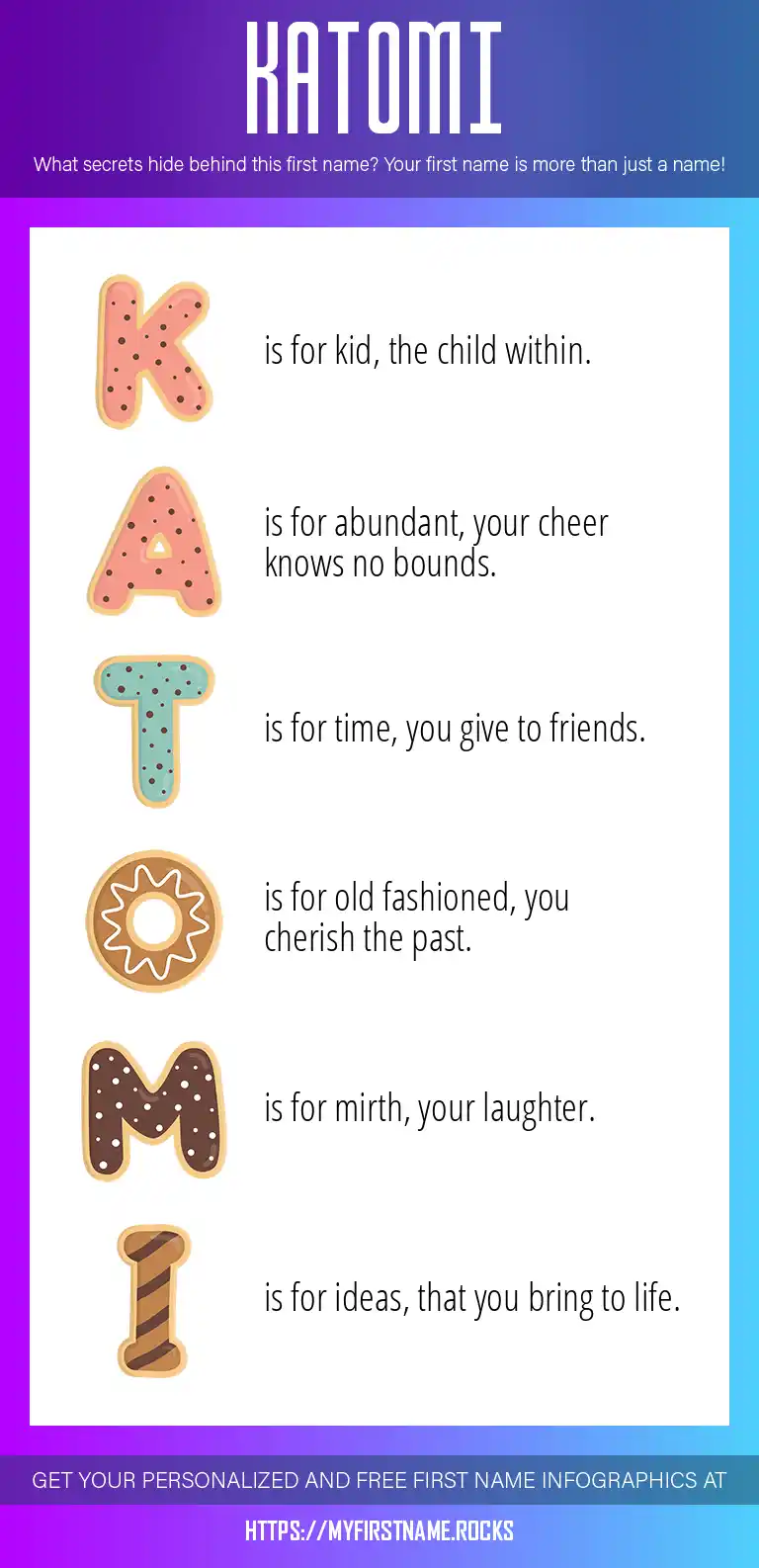 KATOMI

What secrets hide behind this first name? Your first name is more than just a name!

K is for kid, the child within.

A is for abundant, your cheer knows no bounds.

T is for time, you give to friends.

O is for old fashioned, you cherish the past.

M is for mirth, your laughter.

I is for ideas, that you bring to life.

GET YOUR PERSONALIZED AND FREE FIRST NAME INFOGRAPHICS AT

HTTPS://MYFIRSTNAME.ROCKS