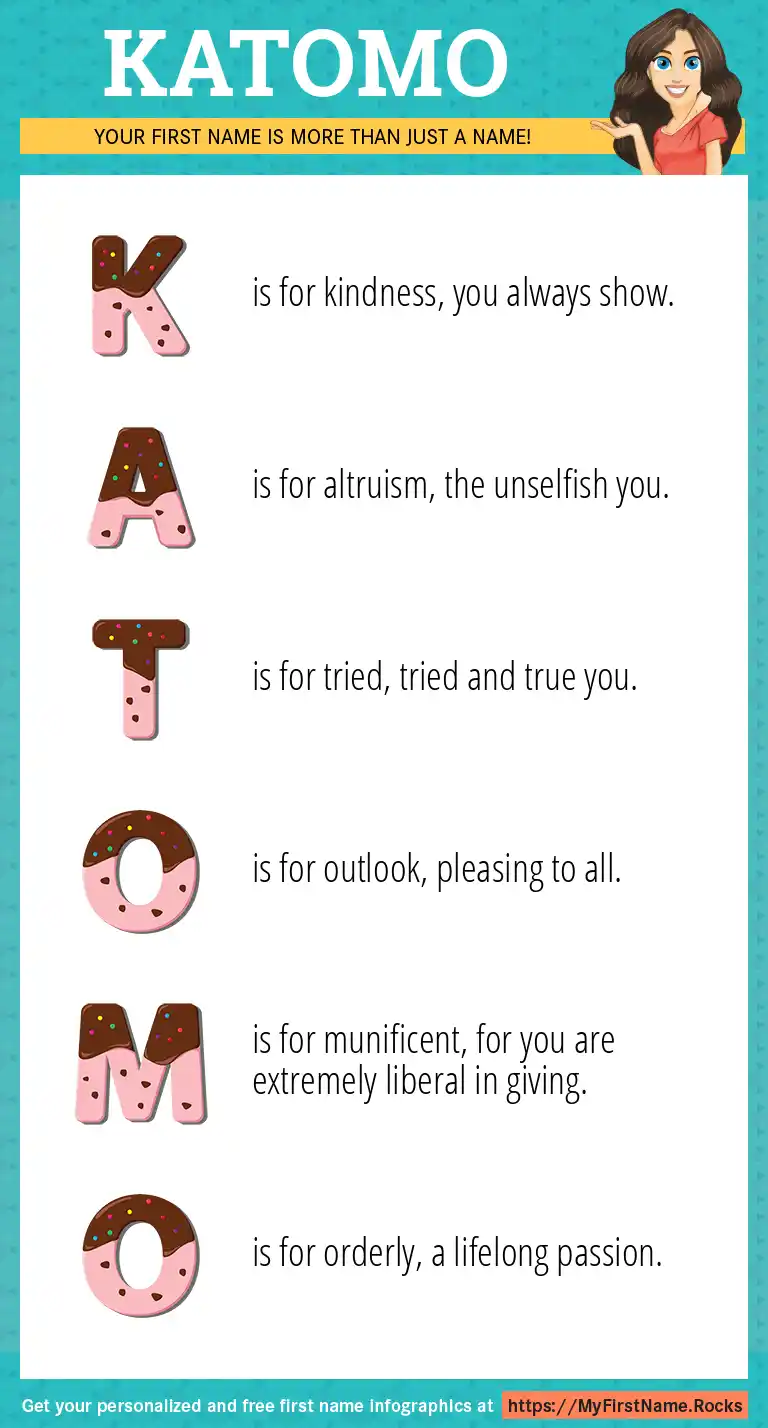 KATOMO

YOUR FIRST NAME IS MORE THAN JUST A NAME!

K is for kindness, you always show.

A is for altruism, the unselfish you.

T is for tried, tried and true you.

O is for outlook, pleasing to all.

M is for munificent, for you are extremely liberal in giving.

O is for orderly, a lifelong passion.

Get your personalized and free first name infographics at https://MyFirstName.Rocks