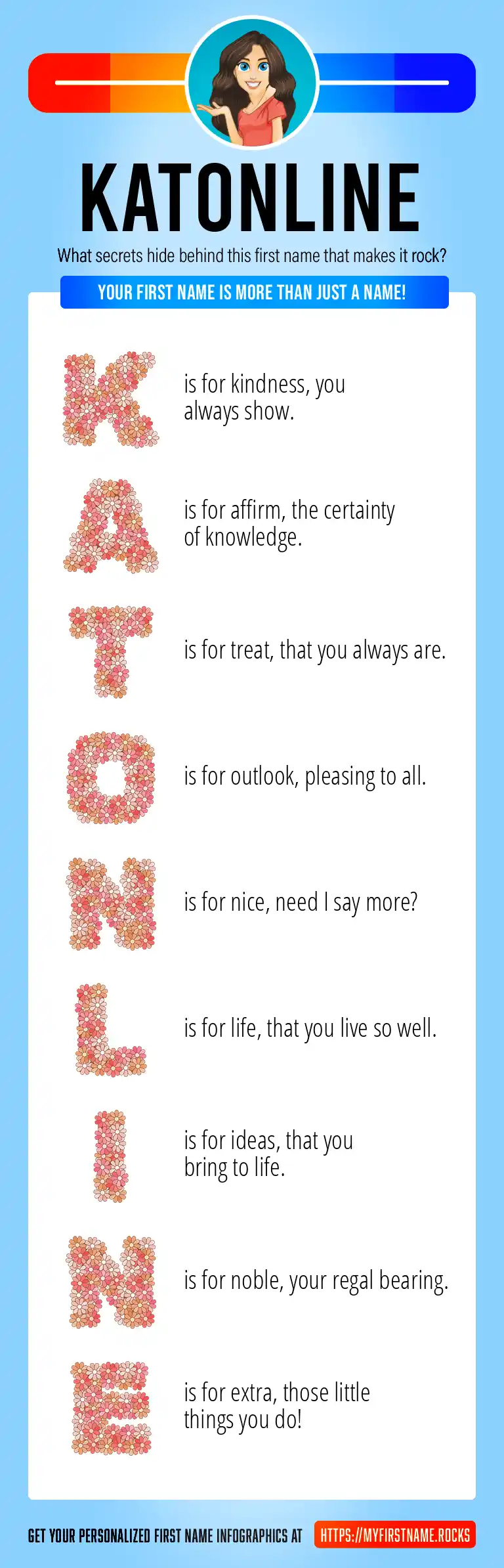 KATONLINE

What secrets hide behind this first name that makes it rock?

YOUR FIRST NAME IS MORE THAN JUST A NAME!

K is for kindness, you always show.

A is for affirm, the certainty of knowledge.

T is for treat, that you always are.

O is for outlook, pleasing to all.

N is for nice, need I say more?

L is for life, that you live so well.

I is for ideas, that you bring to life.

N is for noble, your regal bearing.

E is for extra, those little things you do!

GET YOUR PERSONALIZED FIRST NAME INFOGRAPHICS AT HTTPS://MYFIRSTNAME.ROCKS