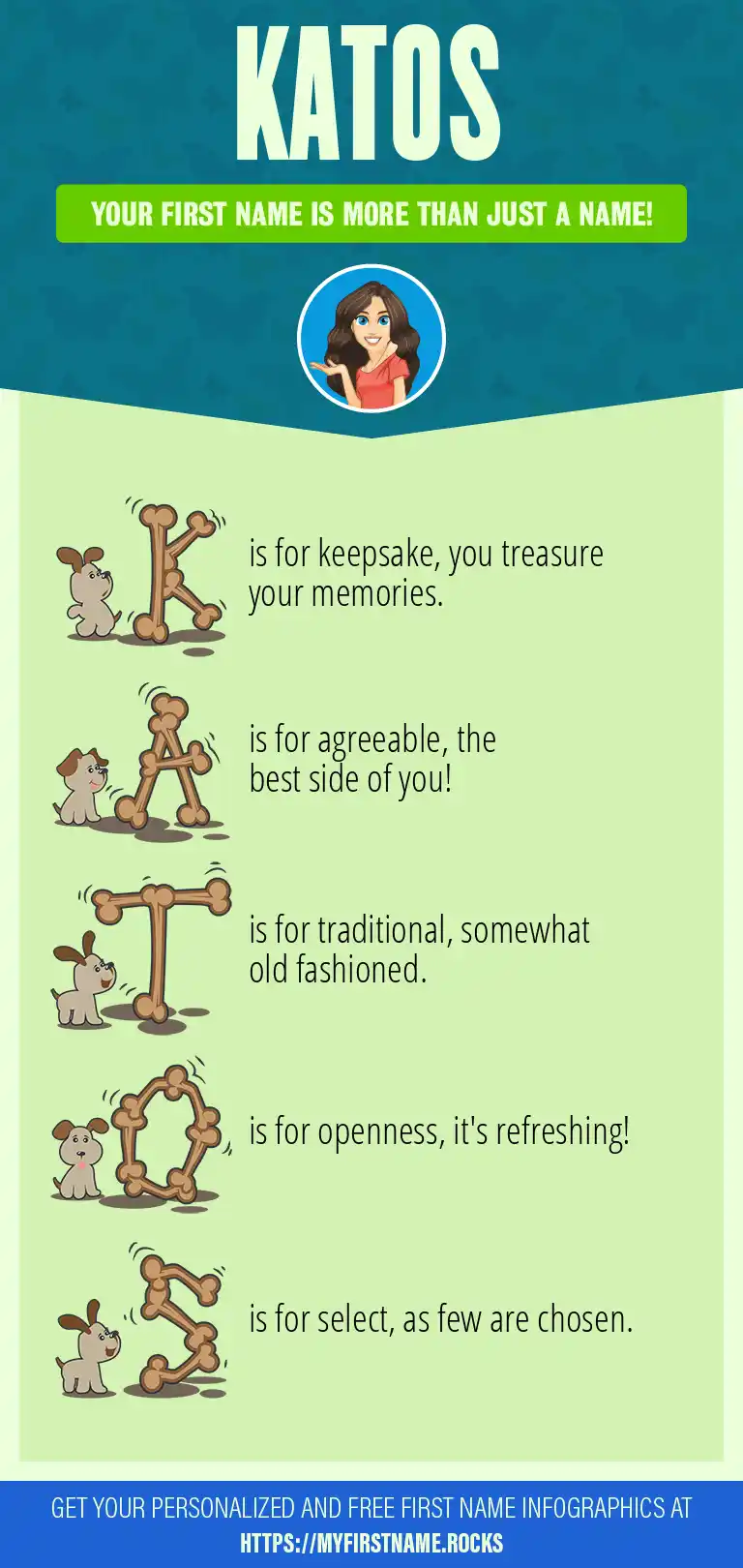 KATOS

YOUR FIRST NAME IS MORE THAN JUST A NAME!

K is for keepsake, you treasure your memories.

A is for agreeable, the best side of you!

T is for traditional, somewhat old fashioned.

O is for openness, it's refreshing!

S is for select, as few are chosen.

GET YOUR PERSONALIZED AND FREE FIRST NAME INFOGRAPHICS AT HTTPS://MYFIRSTNAME.ROCKS