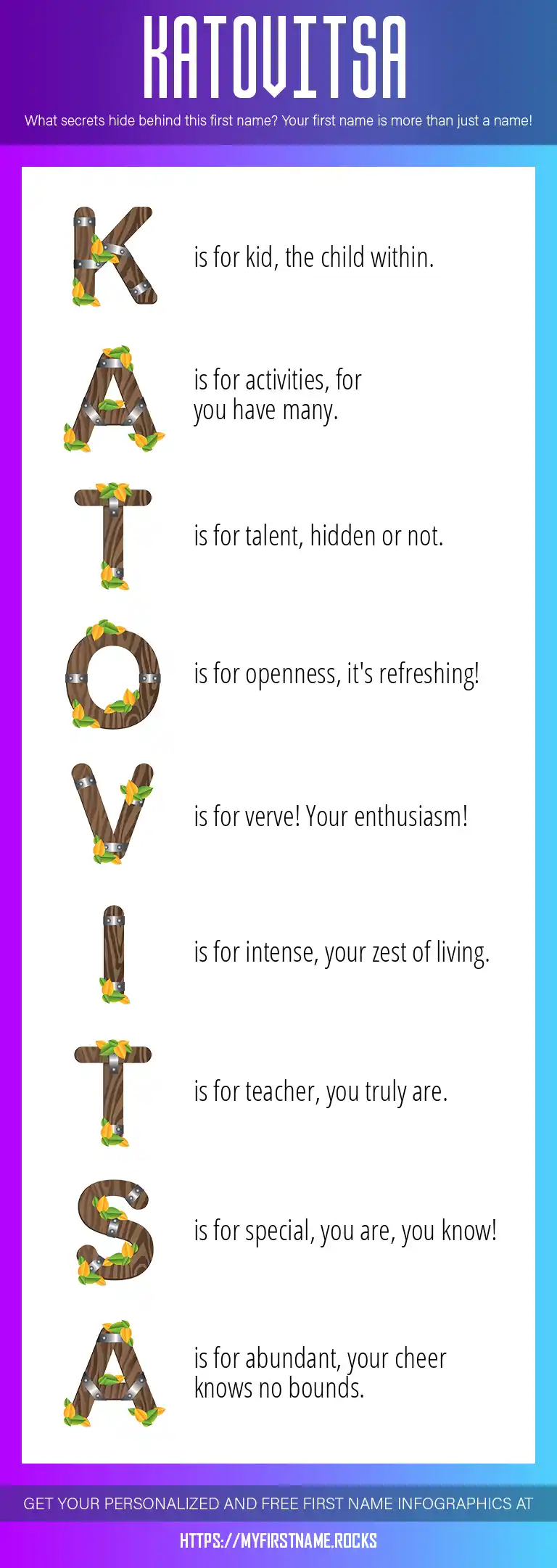 KATOVITSA

What secrets hide behind this first name? Your first name is more than just a name!

K is for kid, the child within.

A is for activities, for you have many.

T is for talent, hidden or not.

O is for openness, it's refreshing!

V is for verve! Your enthusiasm!

I is for intense, your zest of living.

T is for teacher, you truly are.

S is for special, you are, you know!

A is for abundant, your cheer knows no bounds.

GET YOUR PERSONALIZED AND FREE FIRST NAME INFOGRAPHICS AT

HTTPS://MYFIRSTNAME.ROCKS