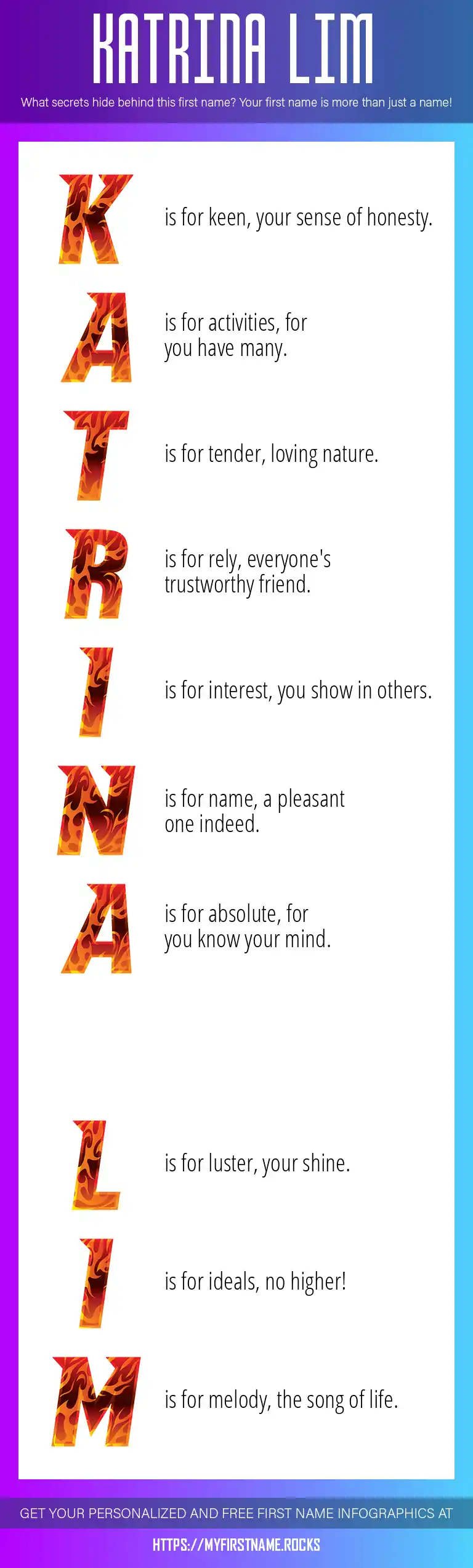 KATRINA LIM

What secrets hide behind this first name? Your first name is more than just a name!

K is for keen, your sense of honesty.

A is for activities, for you have many.

T is for tender, loving nature.

R is for rely, everyone's trustworthy friend.

I is for interest, you show in others.

N is for name, a pleasant one indeed.

A is for absolute, for you know your mind.

L is for luster, your shine.

I is for ideals, no higher!

M is for melody, the song of life.

GET YOUR PERSONALIZED AND FREE FIRST NAME INFOGRAPHICS AT

HTTPS://MYFIRSTNAME.ROCKS