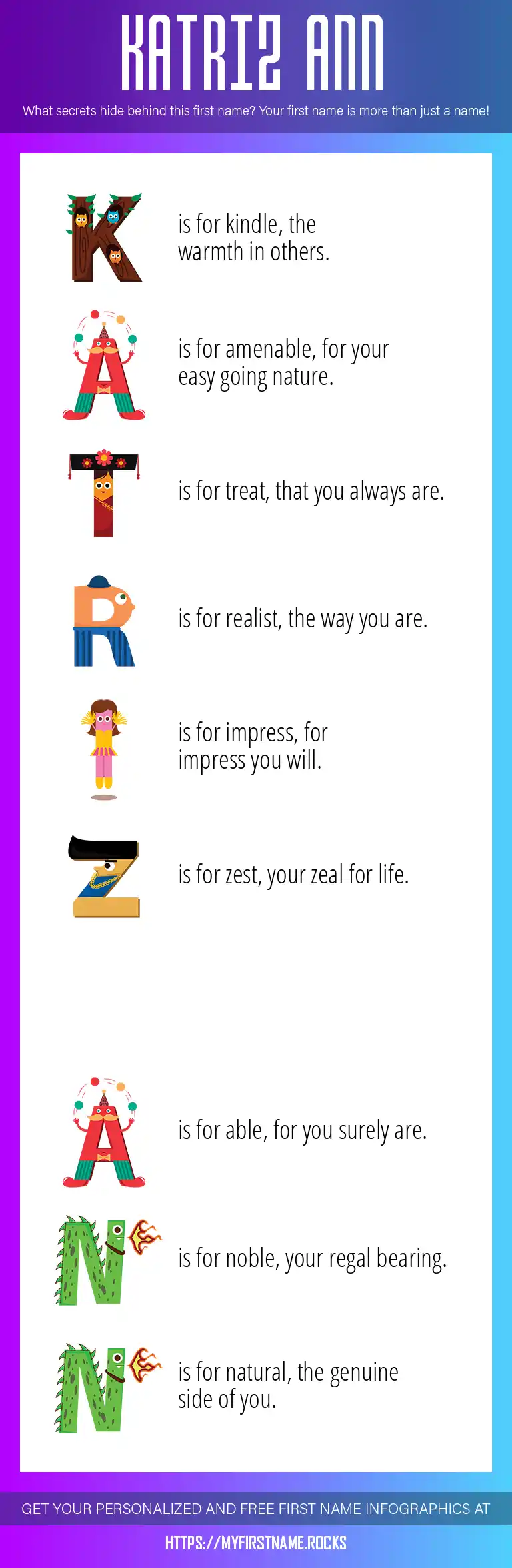 KATRIZ ANN

What secrets hide behind this first name? Your first name is more than just a name!

K is for kindle, the warmth in others.

A is for amenable, for your easy going nature.

T is for treat, that you always are.

R is for realist, the way you are.

I is for impress, for impress you will.

Z is for zest, your zeal for life.

A is for able, for you surely are.

N is for noble, your regal bearing.

N is for natural, the genuine side of you.

GET YOUR PERSONALIZED AND FREE FIRST NAME INFOGRAPHICS AT

HTTPS://MYFIRSTNAME.ROCKS