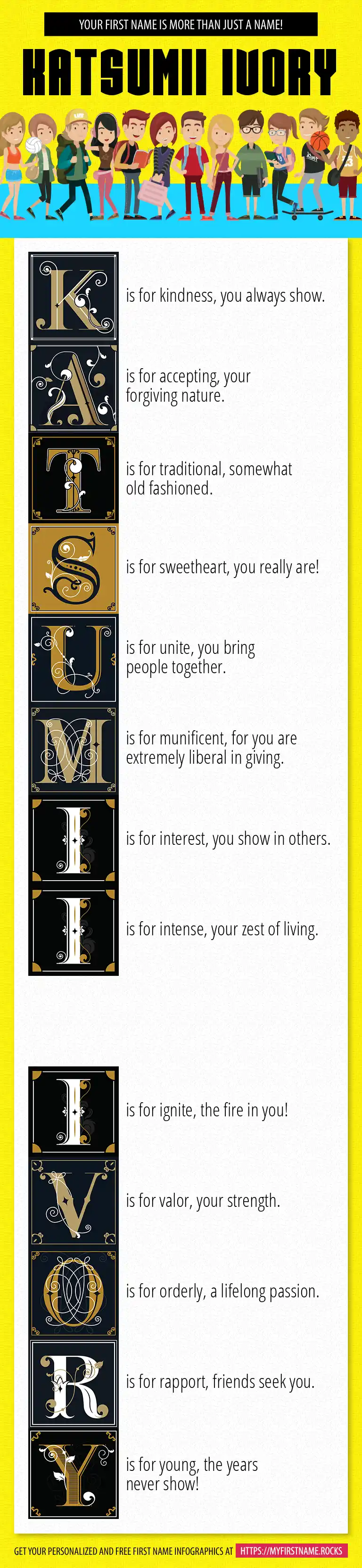 YOUR FIRST NAME IS MORE THAN JUST A NAME!

KATSUMII IVORY

K is for kindness, you always show.

A is for accepting, your forgiving nature.

T is for traditional, somewhat old fashioned.

S is for sweetheart, you really are!

U is for unite, you bring people together.

M is for munificent, for you are extremely liberal in giving.

I is for interest, you show in others.

I is for intense, your zest of living.

I is for ignite, the fire in you!

V is for valor, your strength.

O is for orderly, a lifelong passion.

R is for rapport, friends seek you.

Y is for young, the years never show!

GET YOUR PERSONALIZED AND FREE FIRST NAME INFOGRAPHICS AT HTTPS://MYFIRSTNAME.ROCKS