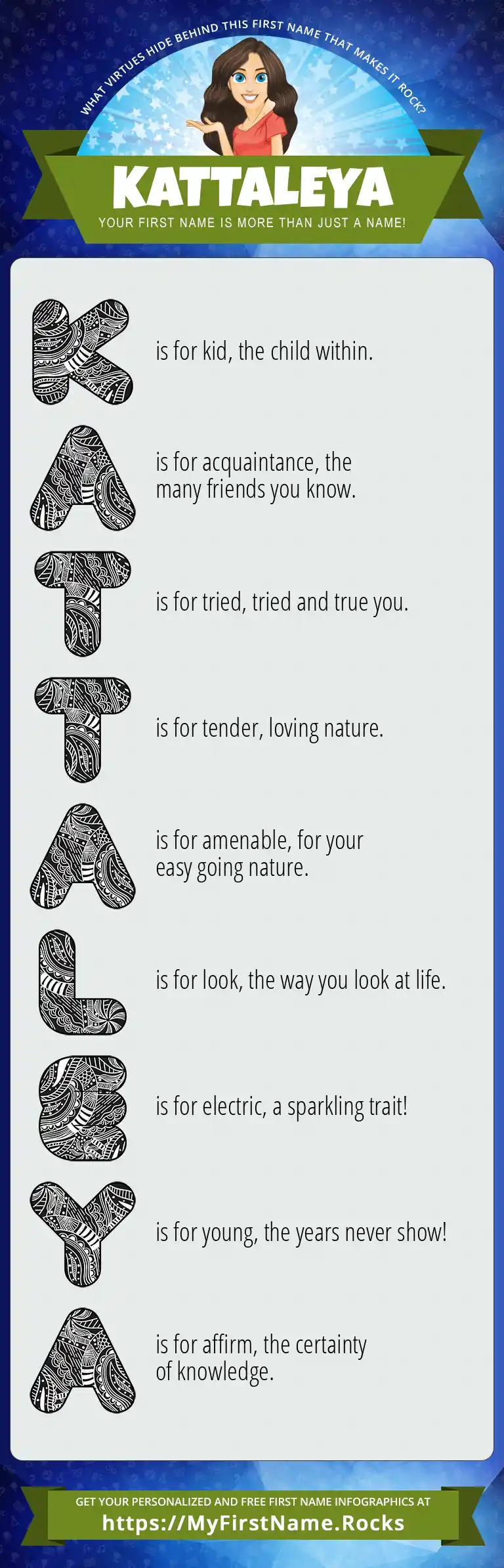 WHAT VIRTUES HIDE BEHIND THIS FIRST NAME THAT MAKES IT ROCK?

KATTALEYA

YOUR FIRST NAME IS MORE THAN JUST A NAME!

K is for kid, the child within.

A is for acquaintance, the many friends you know.

T is for tried, tried and true you.

T is for tender, loving nature.

A is for amenable, for your easy going nature.

L is for look, the way you look at life.

E is for electric, a sparkling trait!

Y is for young, the years never show!

A is for affirm, the certainty of knowledge.

GET YOUR PERSONALIZED AND FREE FIRST NAME INFOGRAPHICS AT
https://MyFirstName.Rocks