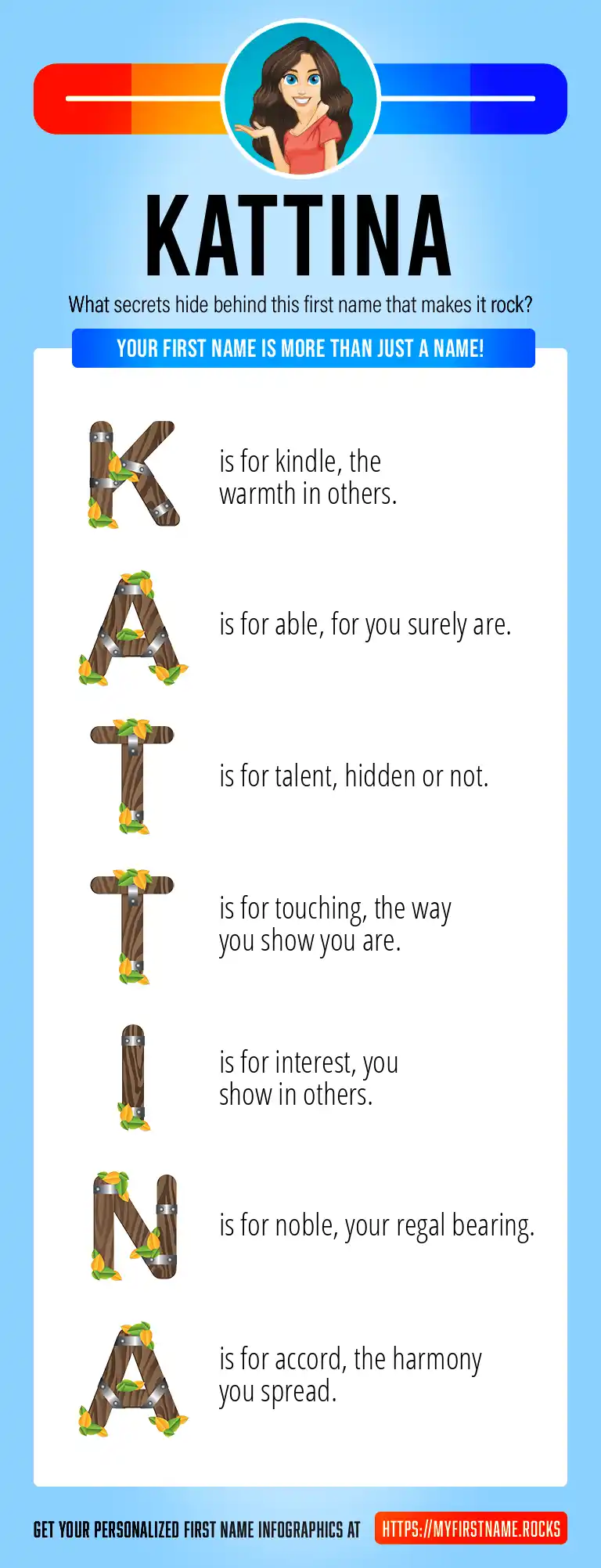 KATTINA

What secrets hide behind this first name that makes it rock?

YOUR FIRST NAME IS MORE THAN JUST A NAME!

K is for kindle, the warmth in others.

A is for able, for you surely are.

T is for talent, hidden or not.

T is for touching, the way you show you are.

I is for interest, you show in others.

N is for noble, your regal bearing.

A is for accord, the harmony you spread.

GET YOUR PERSONALIZED FIRST NAME INFOGRAPHICS AT HTTPS://MYFIRSTNAME.ROCKS