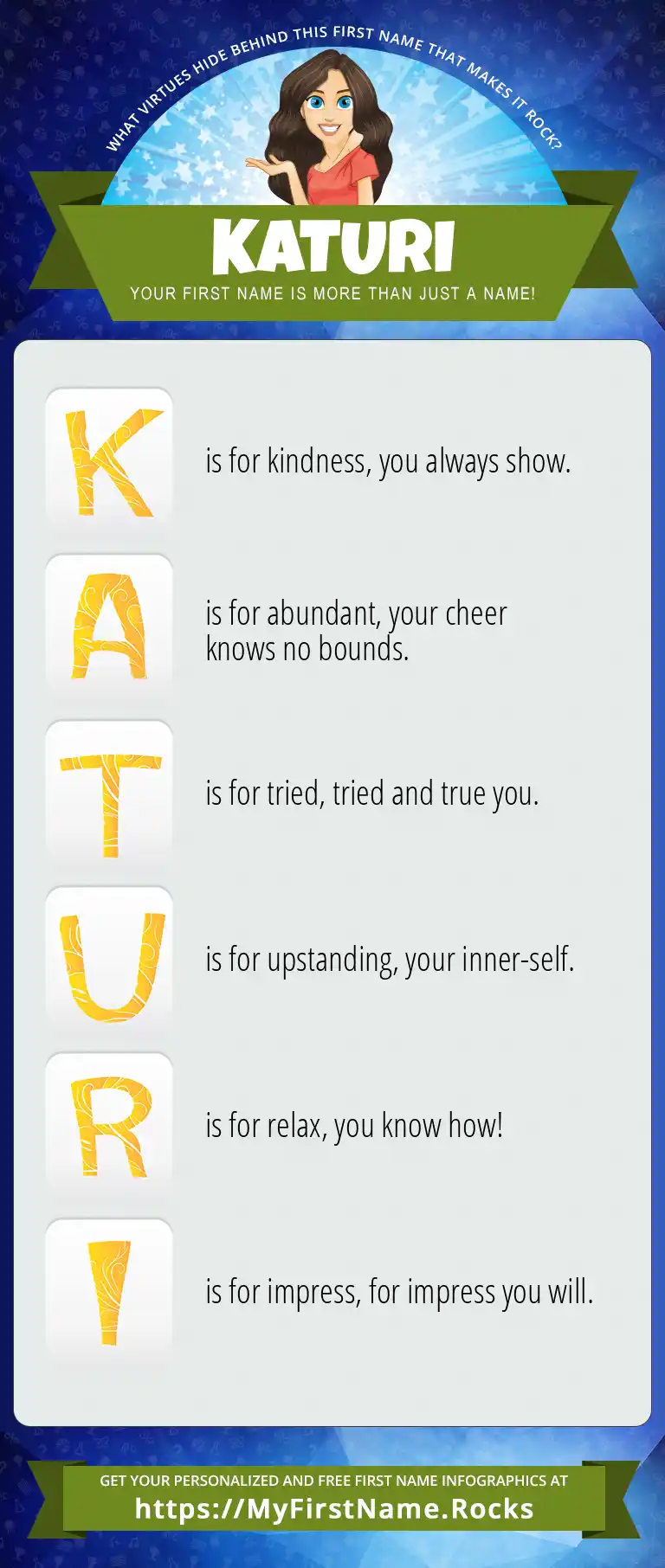 WHAT VIRTUES HIDE BEHIND THIS FIRST NAME THAT MAKES IT ROCK?

KATURI

YOUR FIRST NAME IS MORE THAN JUST A NAME!

K is for kindness, you always show.

A is for abundant, your cheer knows no bounds.

T is for tried, tried and true you.

U is for upstanding, your inner-self.

R is for relax, you know how!

I is for impress, for impress you will.

GET YOUR PERSONALIZED AND FREE FIRST NAME INFOGRAPHICS AT
https://MyFirstName.Rocks