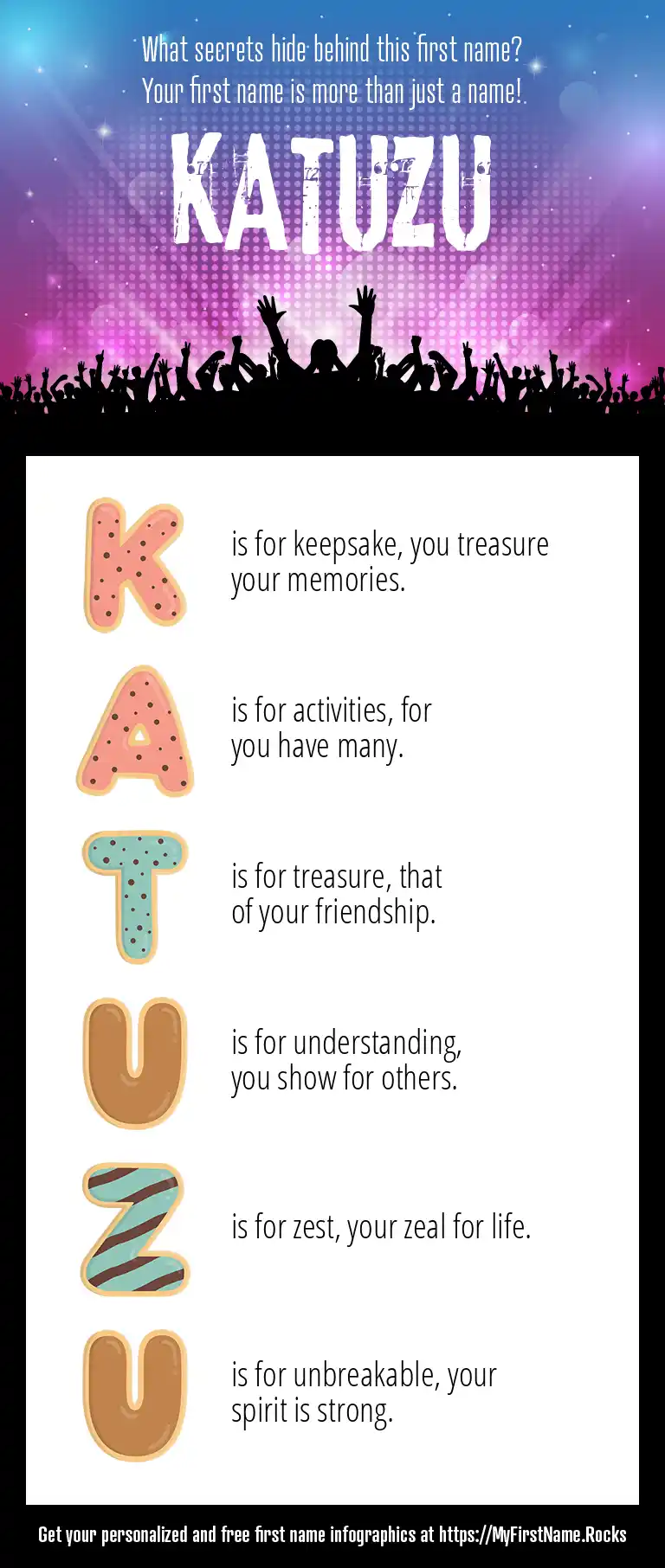 What secrets hide behind this first name?
Your first name is more than just a name!

KATUZU

K is for keepsake, you treasure your memories.

A is for activities, for you have many.

T is for treasure, that of your friendship.

U is for understanding, you show for others.

Z is for zest, your zeal for life.

U is for unbreakable, your spirit is strong.

Get your personalized and free first name infographics at https://MyFirstName.Rocks